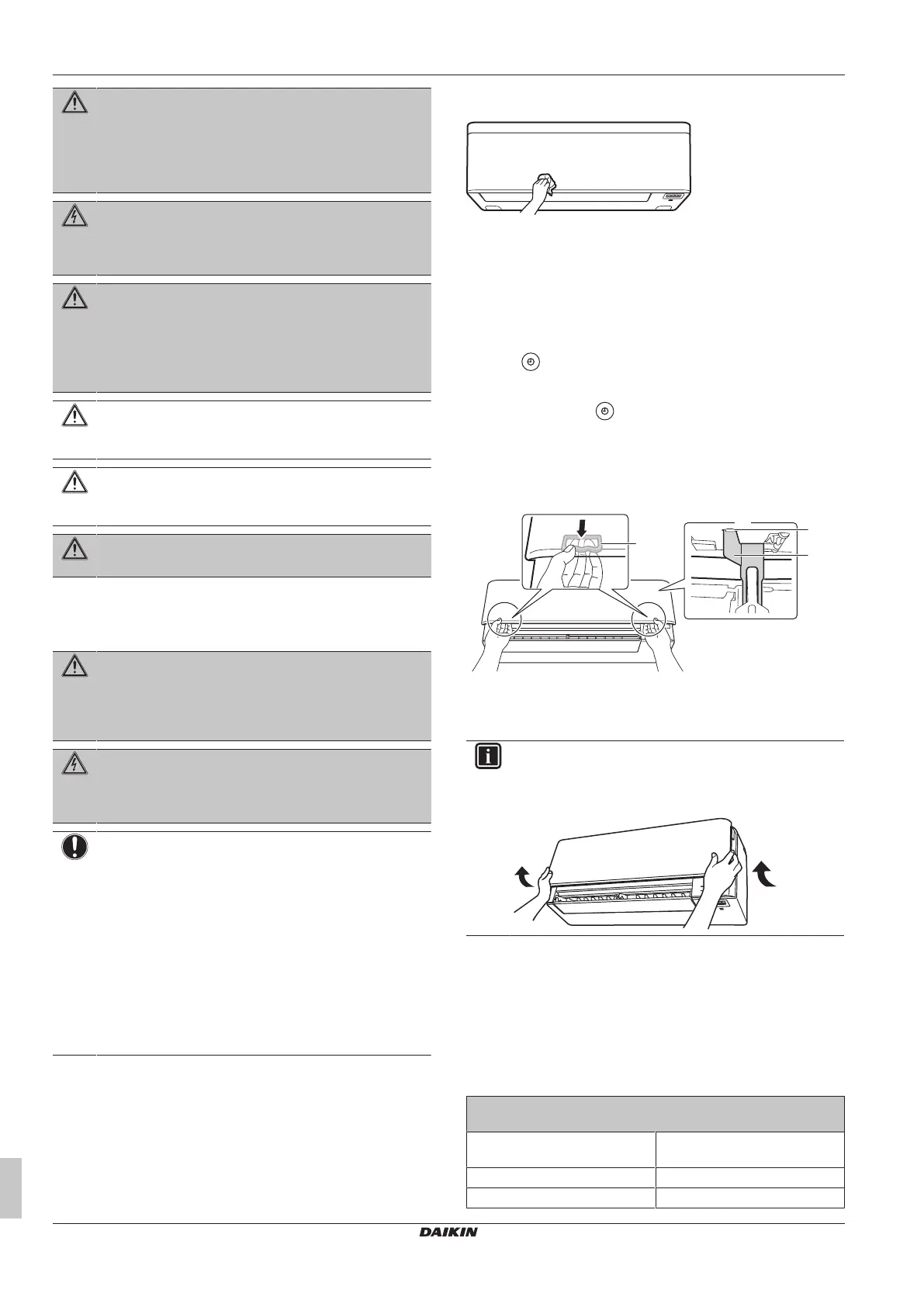 DAIKIN