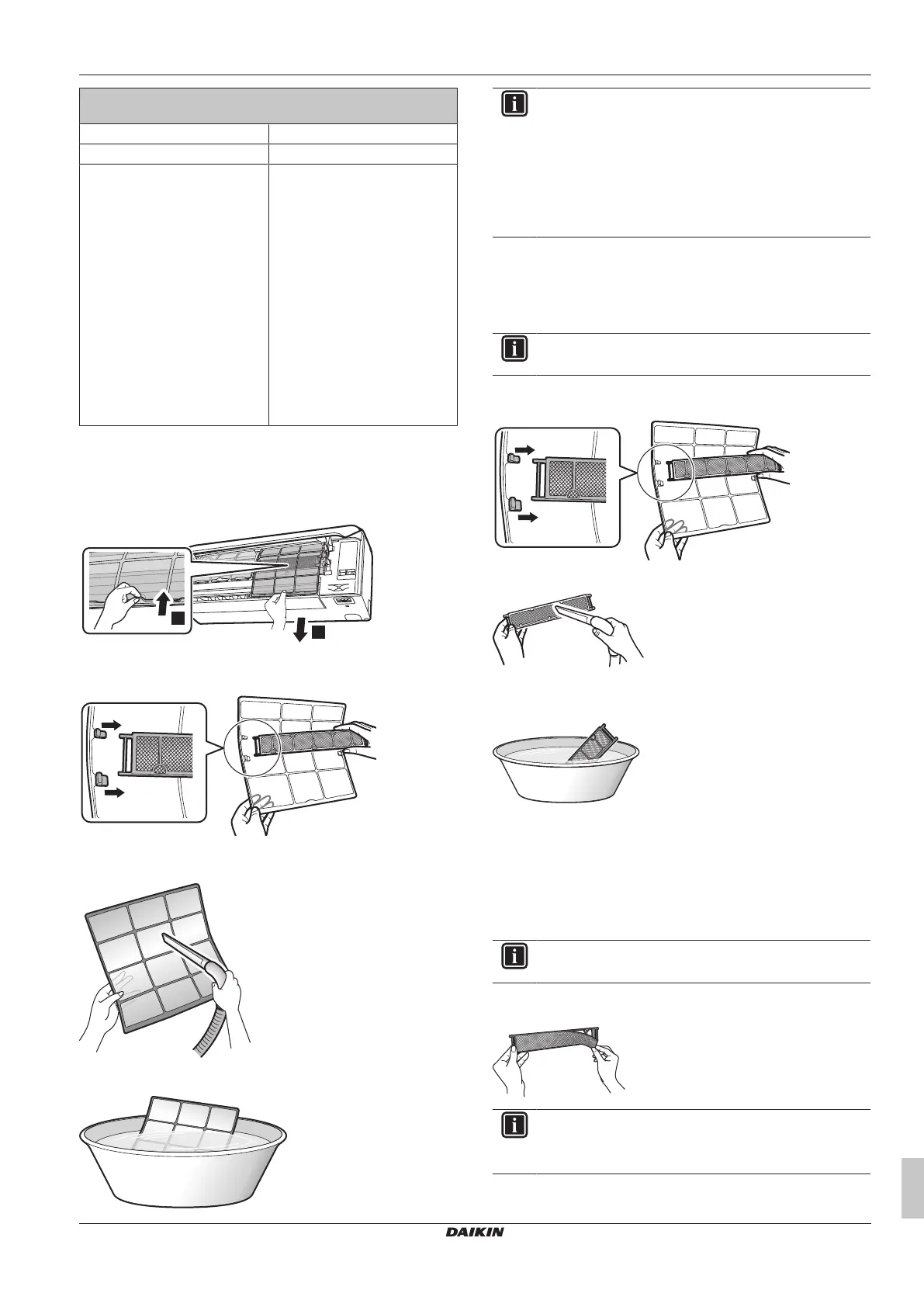 DAIKIN