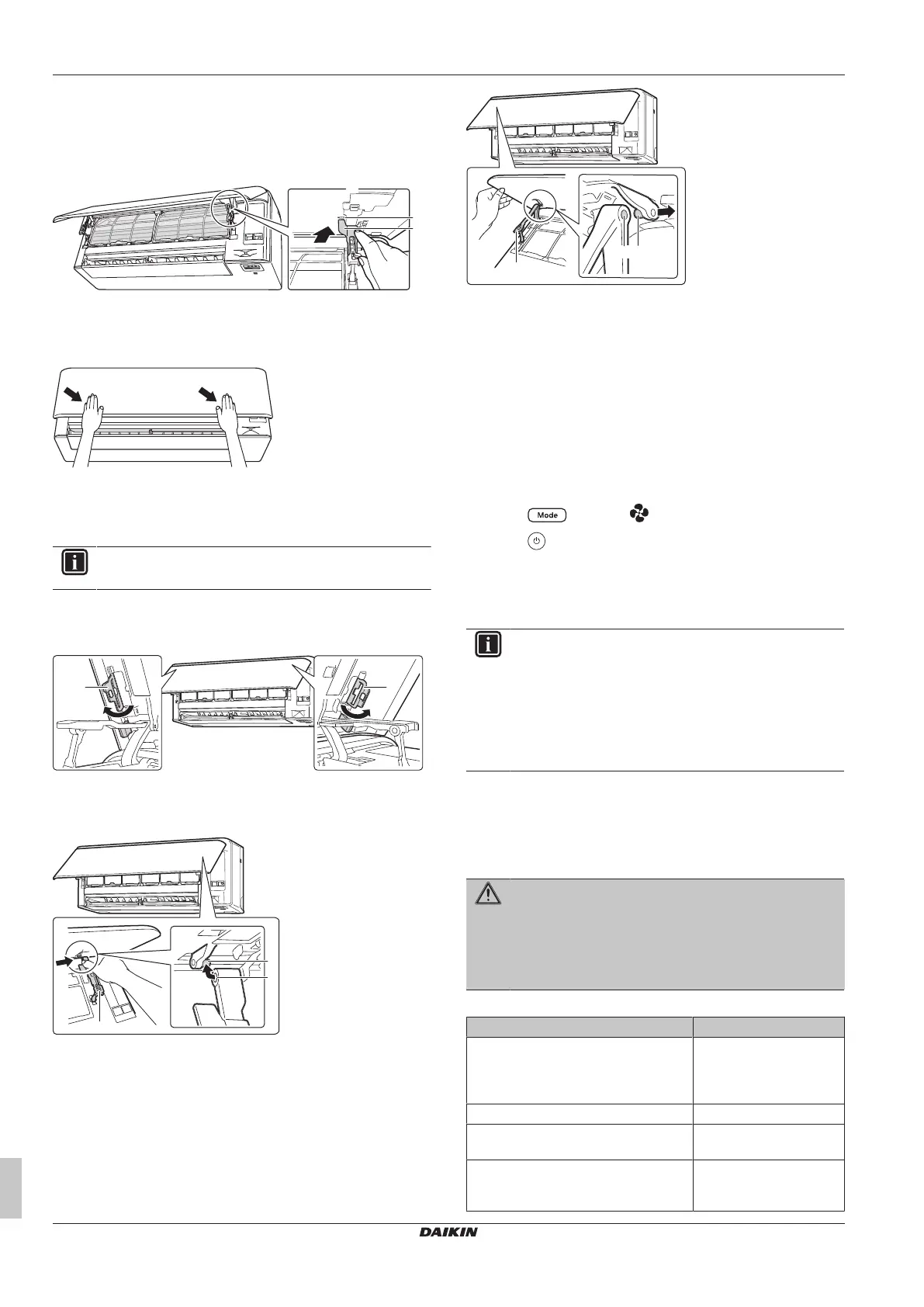 Mode

DAIKIN