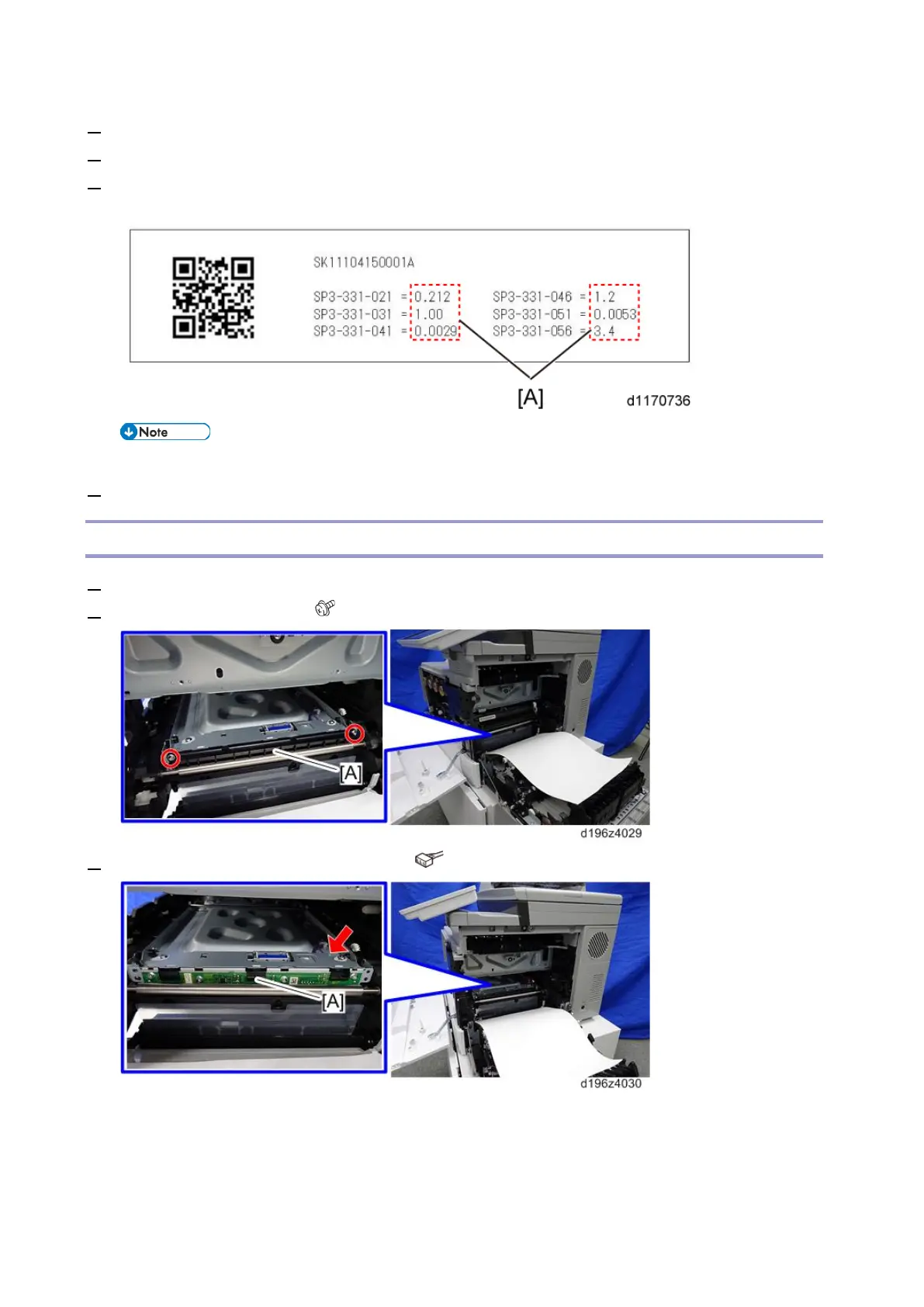 SK11104150001A

SP3-331-021 = 0.212
SP3-331-031 = 1.00
SP3-331-041 = 0.0029

SP3-331-046 = 1.2
SP3-331-051 = 0.0053
SP3-331-056 = 3.4

[A]

d1170736

Note

[A]

d196z4029

[A]

d196z4030