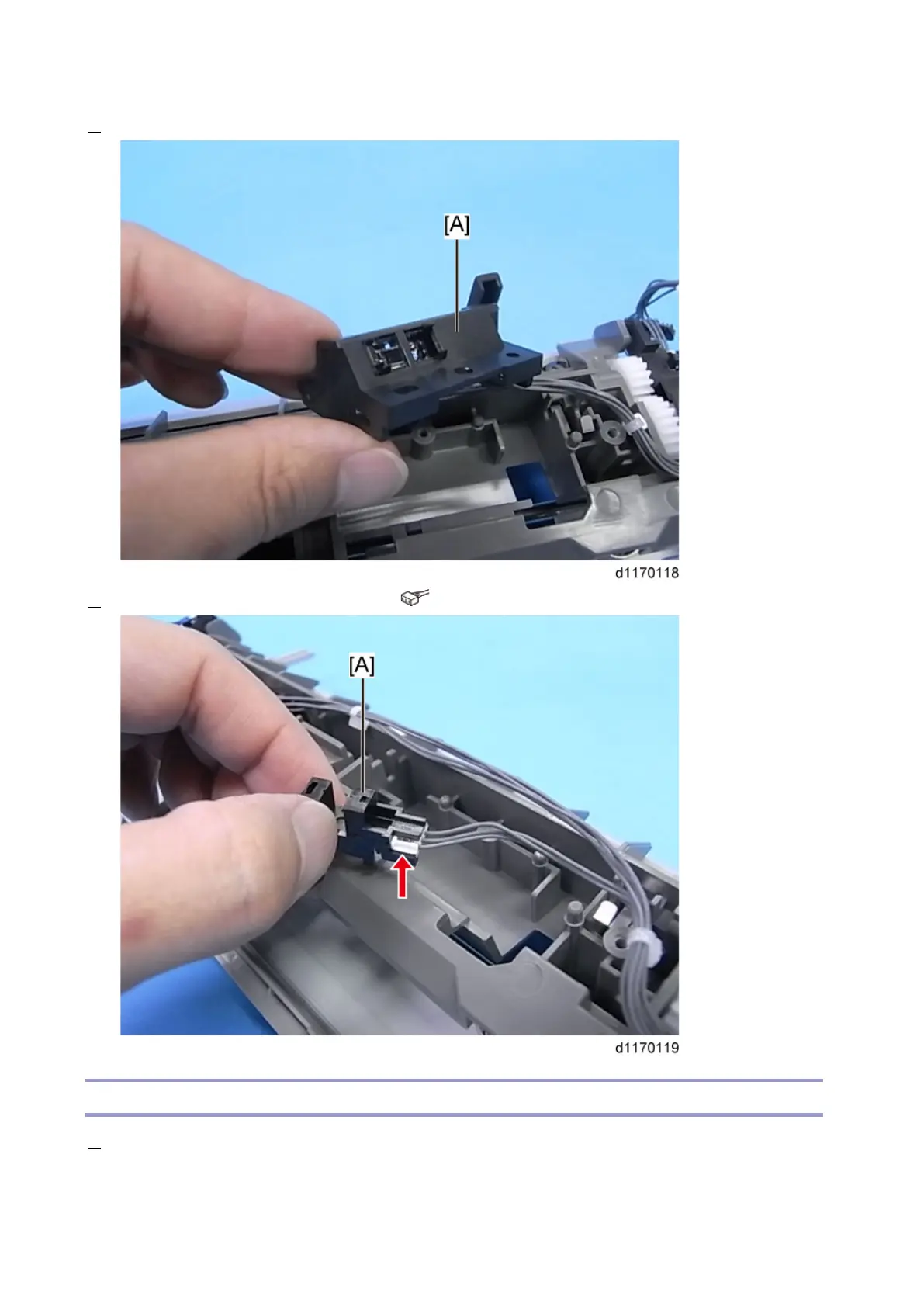 [A]

d1170118

[A]

d1170119