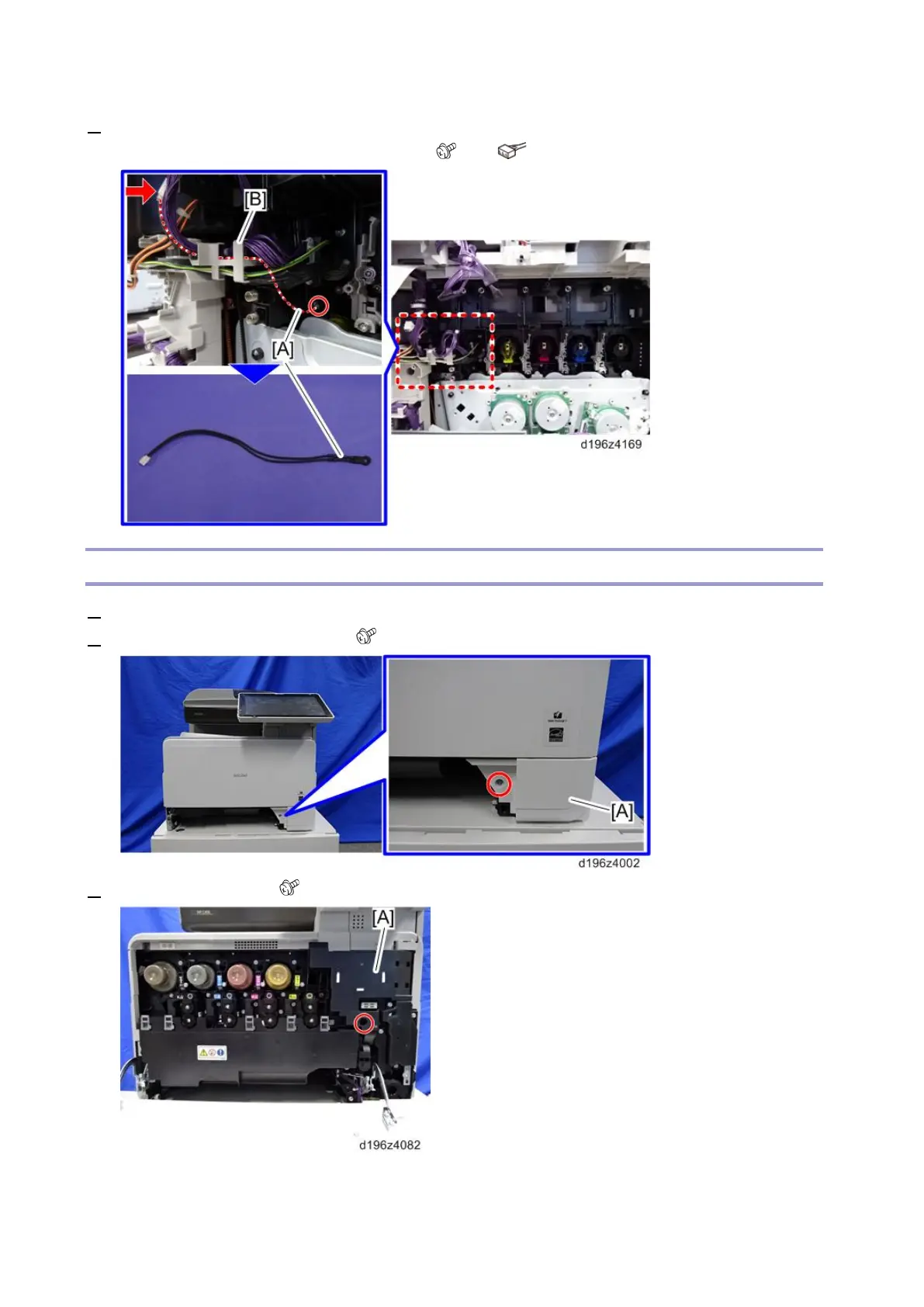 [B]

[A]

d196z4169

[A]

d196z4002

[A]

d196z4082