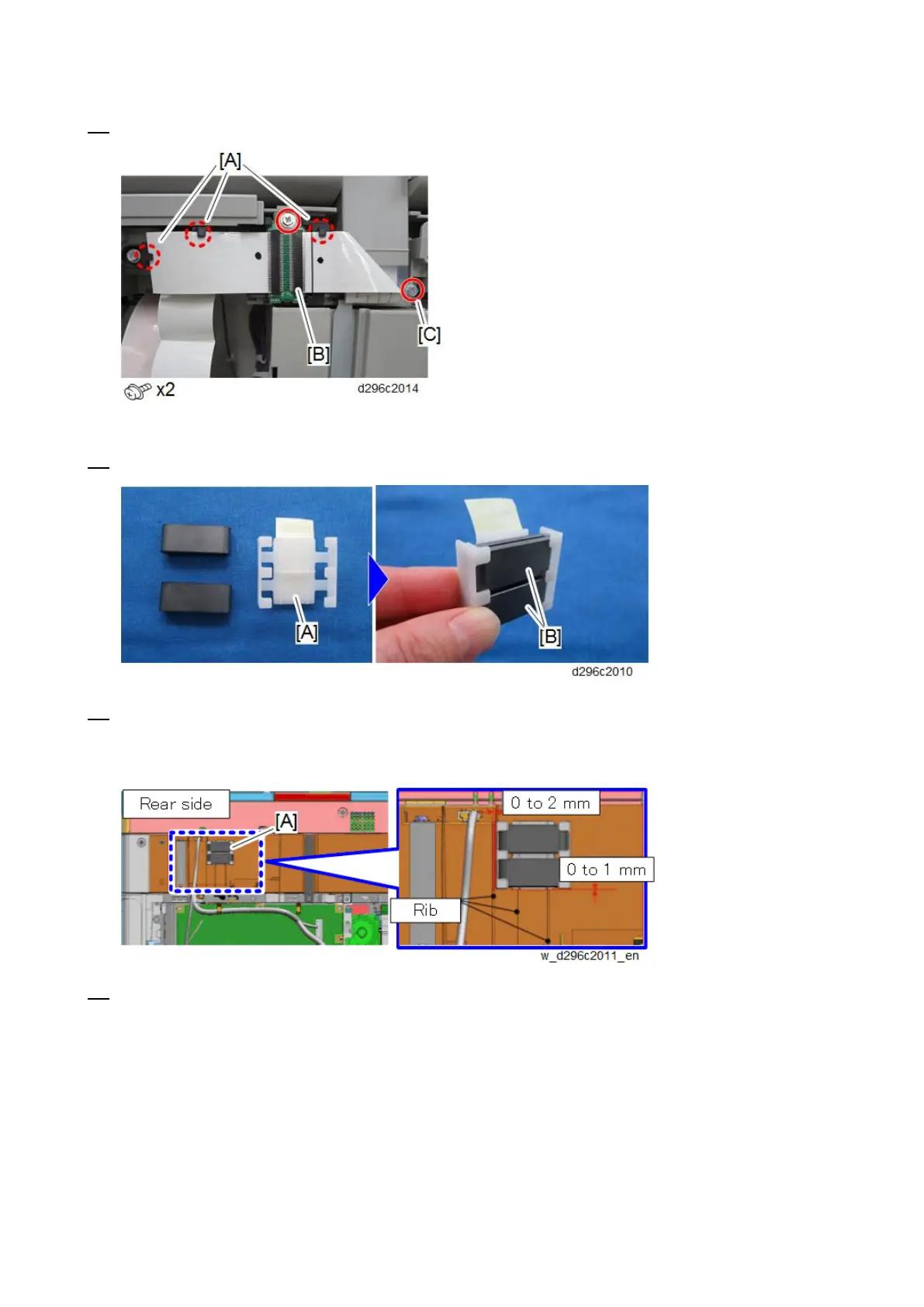 [A]

[B]

[C]

x2

d296c2014

[A]

[B]

d296c2010

Rear side

[A]

0 to 2 mm

0 to 1 mm

Rib

w_d296c2011_en