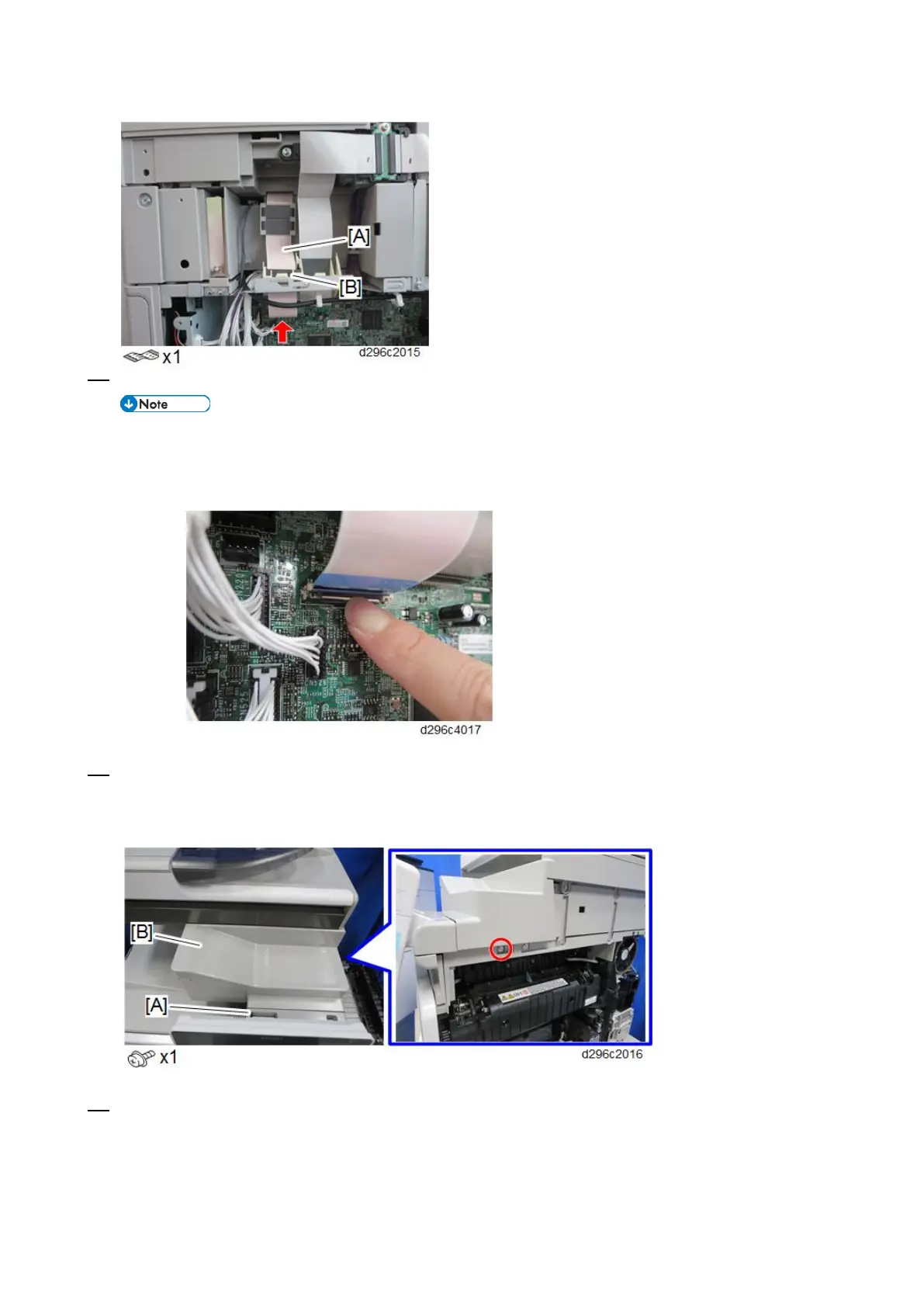 [A]

[B]

x1

d296c2015

Note

d296c4017

[B]

[A]

x1

d296c2016