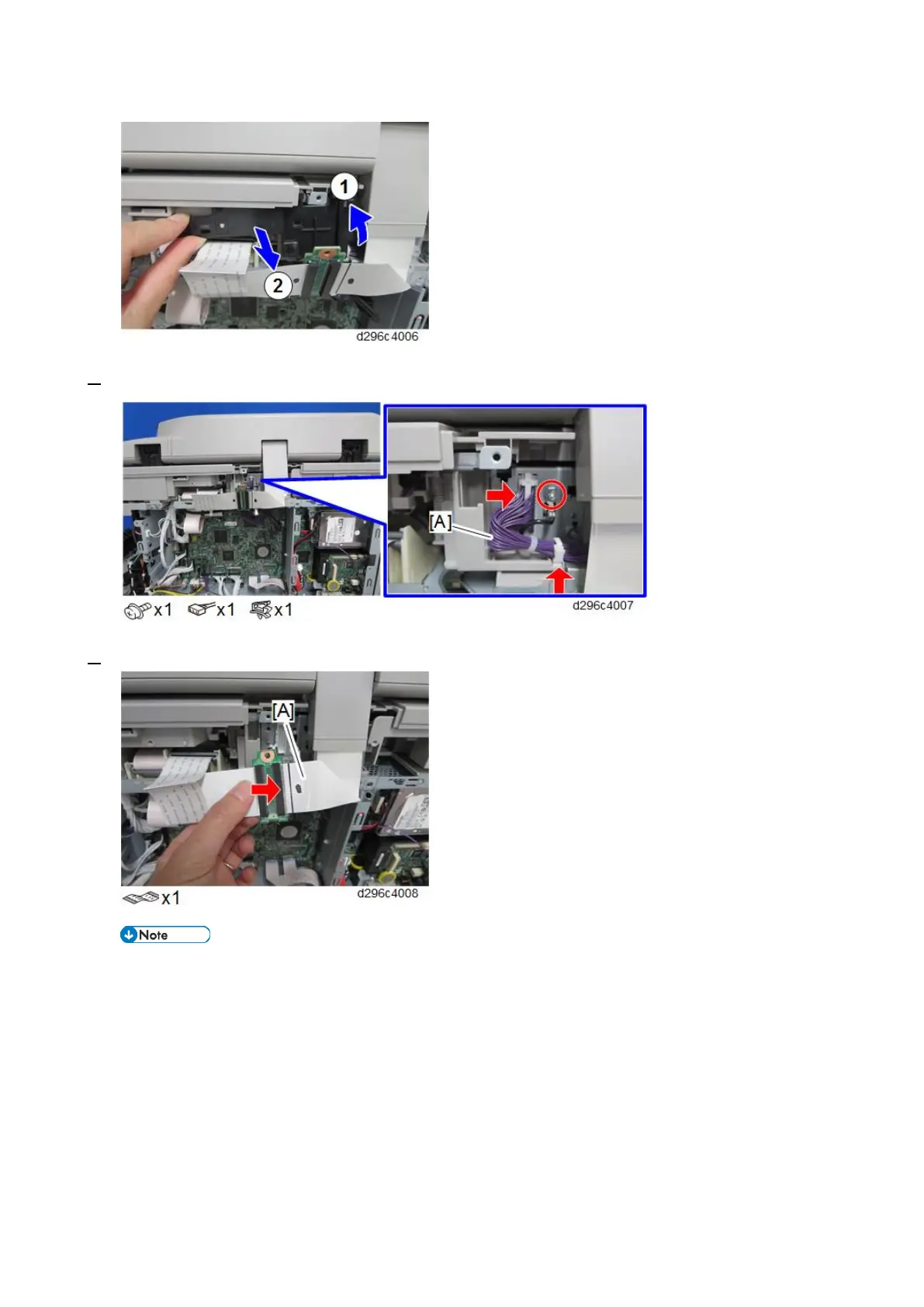 1

2

d296c4006

[A]

x1 x1 x1

d296c4007

[A]

x1

d296c4008

Note