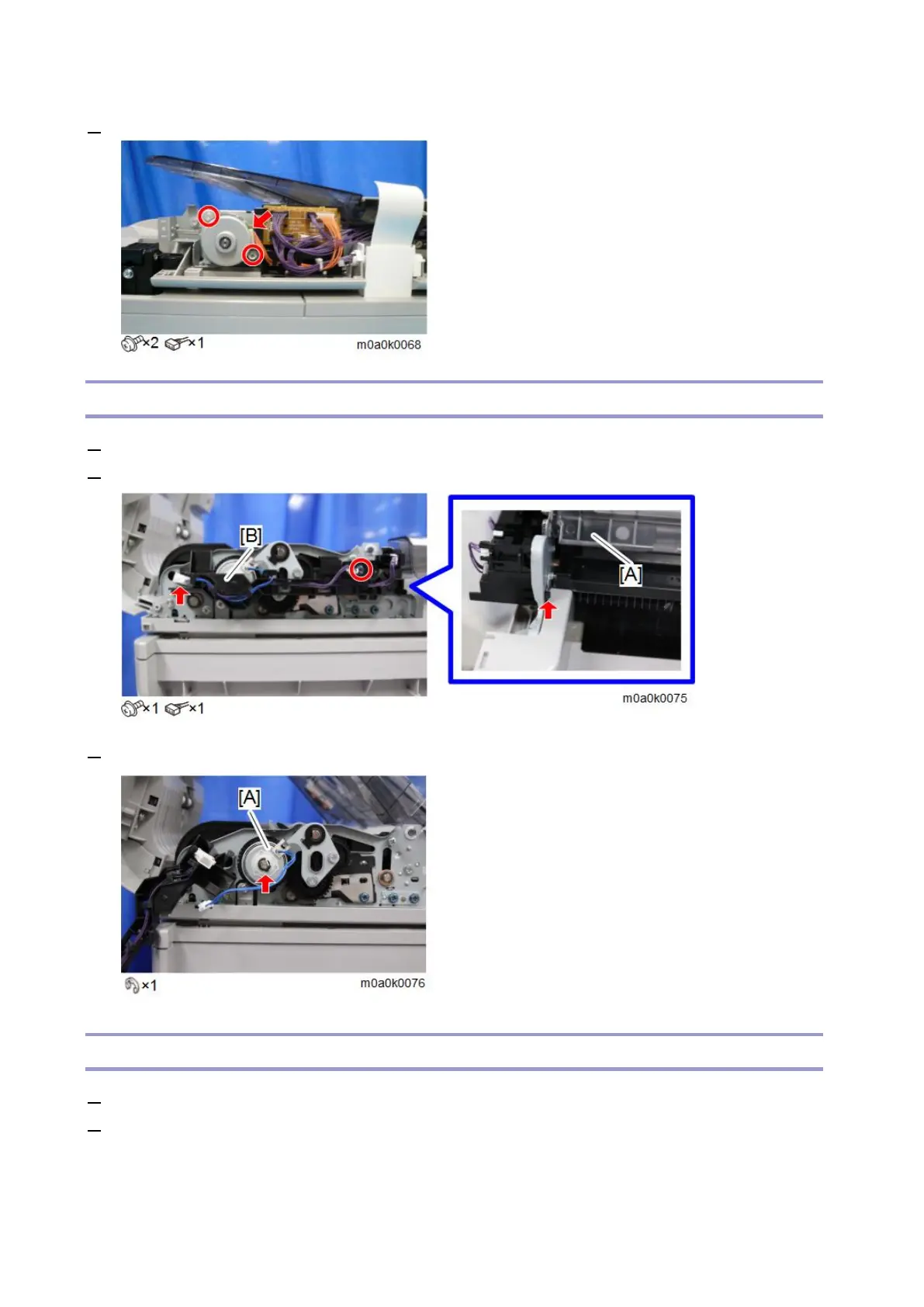 ×2 ×1 m0a0k0068

[B]

[A]

×1 ×1 m0a0k0075

[A]

×1 m0a0k0076