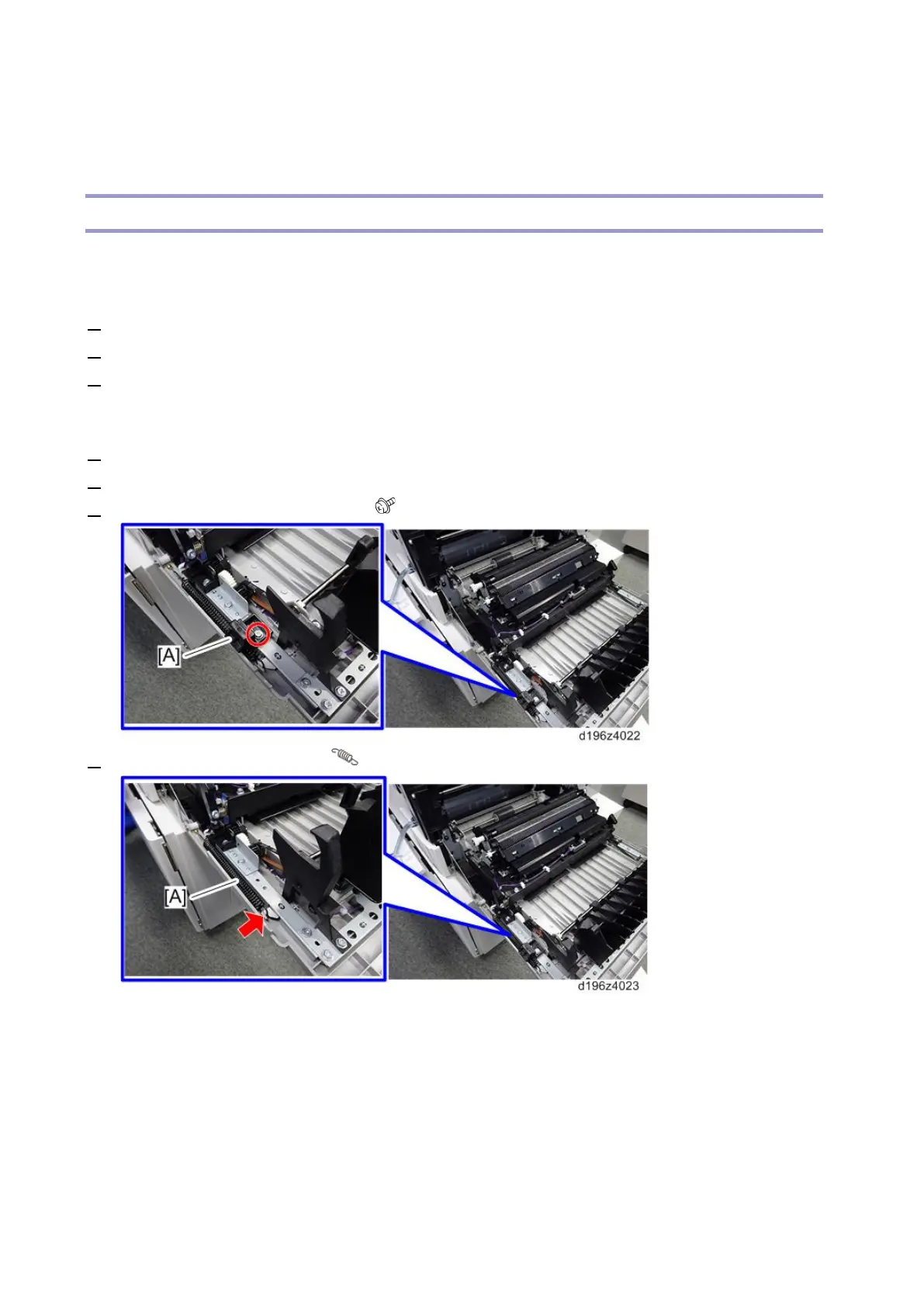 [A]

d196z4022

[A]

d196z4023