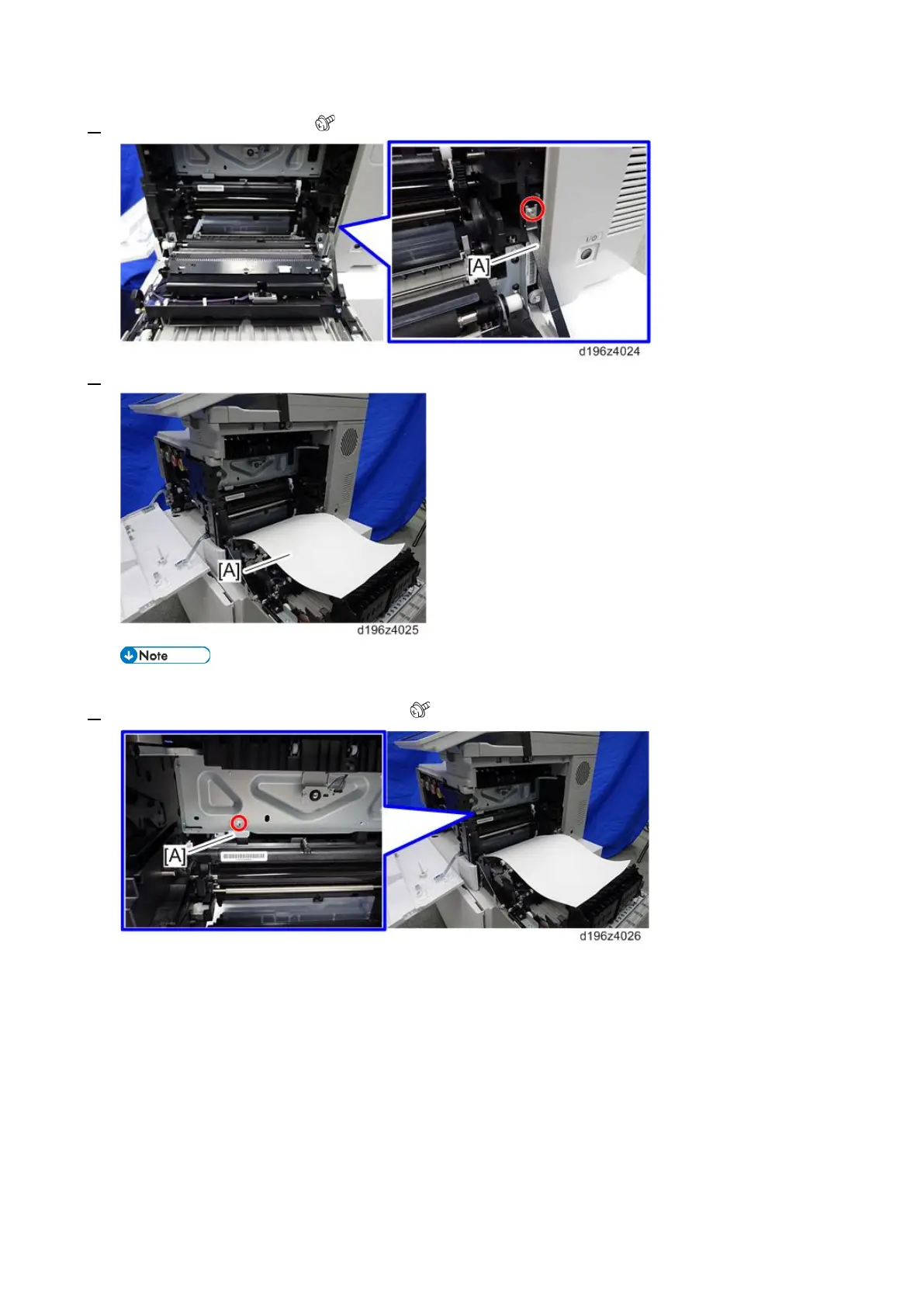 [A]

d196z4024

[A]

d196z4025

Note

[A]

d196z4026