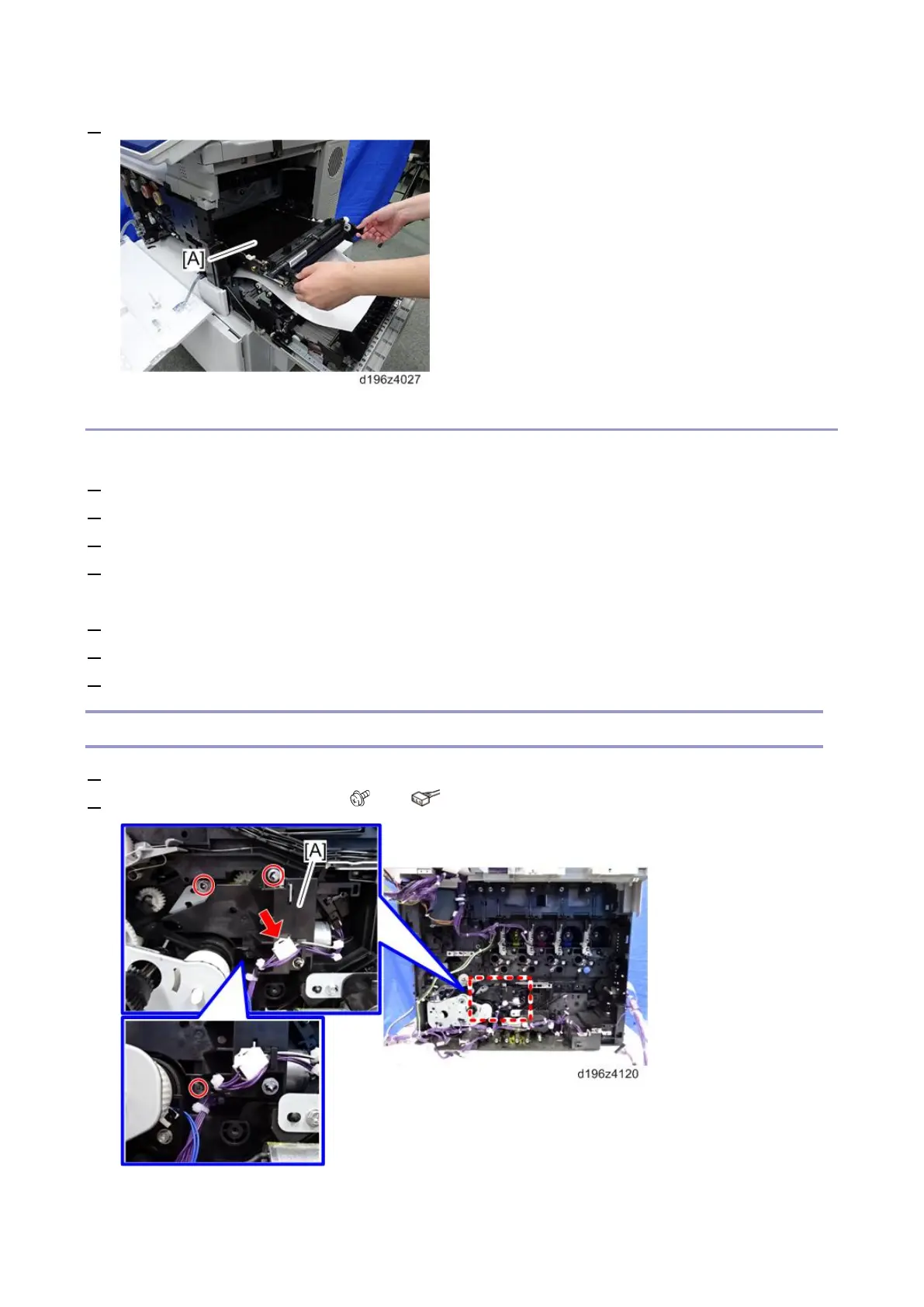 [A]

d196z4027

[A]

d196z4120