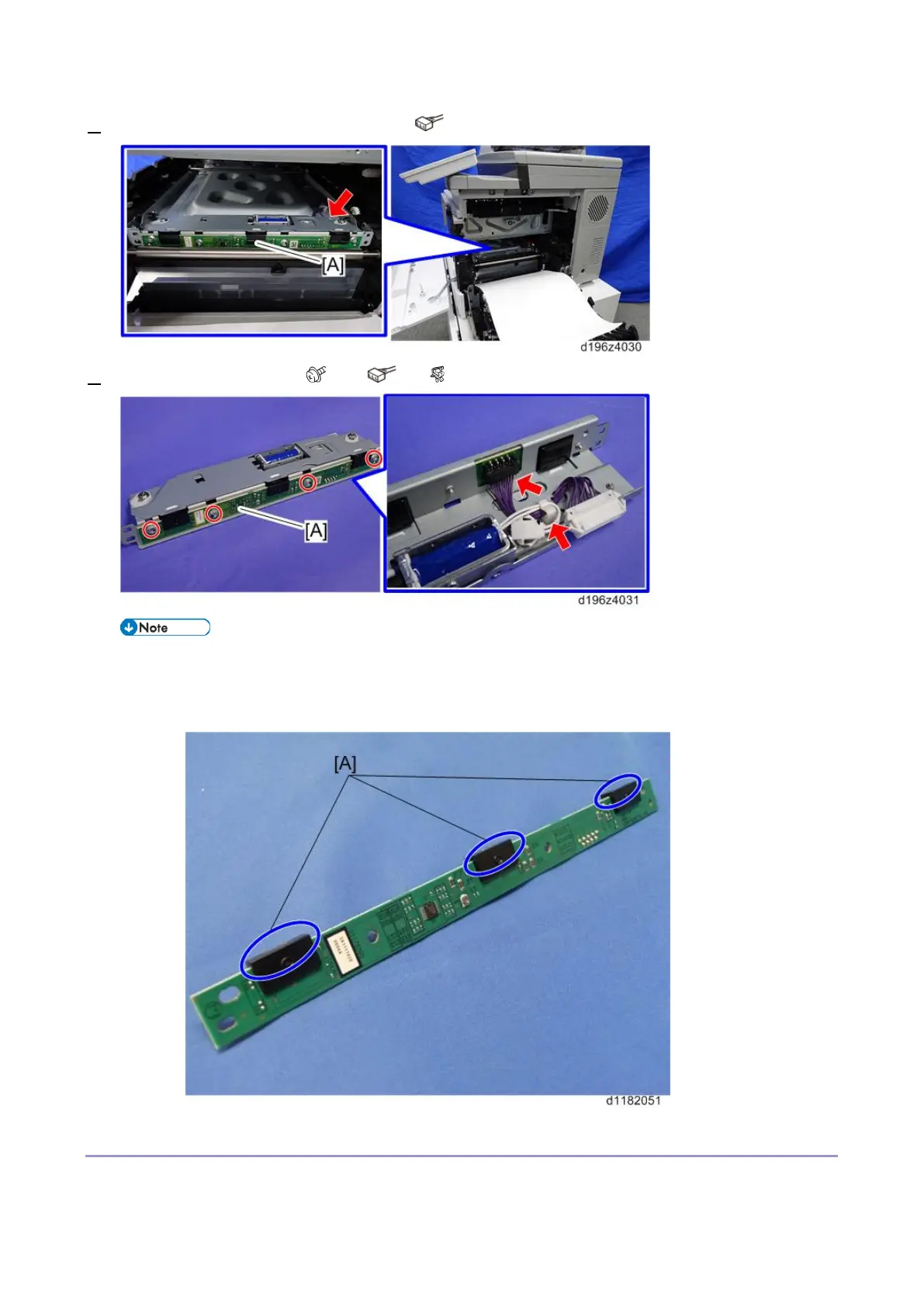 [A]

d196z4030

[A]

d196z4031

Note

[A]

d1182051