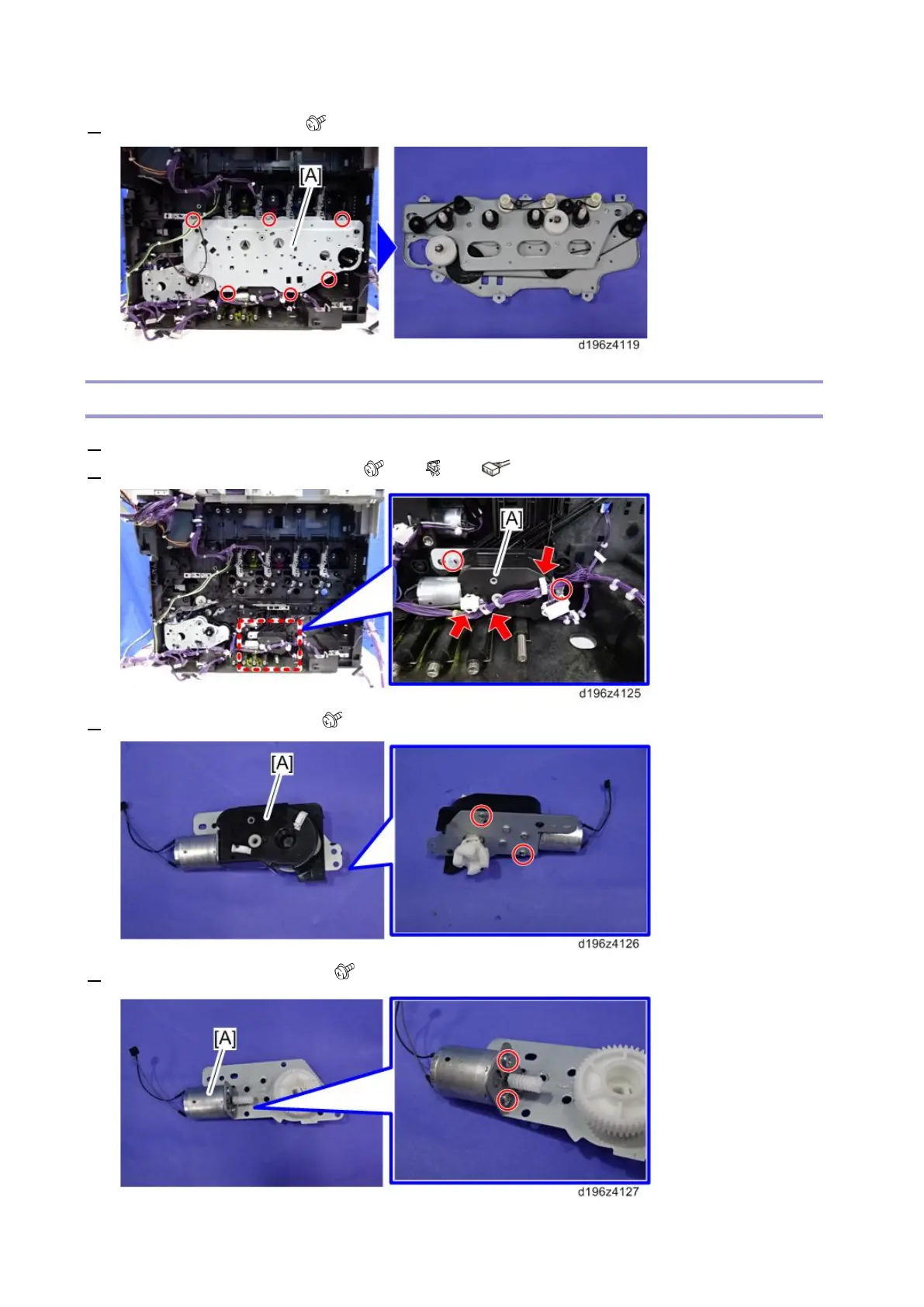 [A]

d196z4119

[A]

d196z4125

[A]

d196z4126

[A]

d196z4127