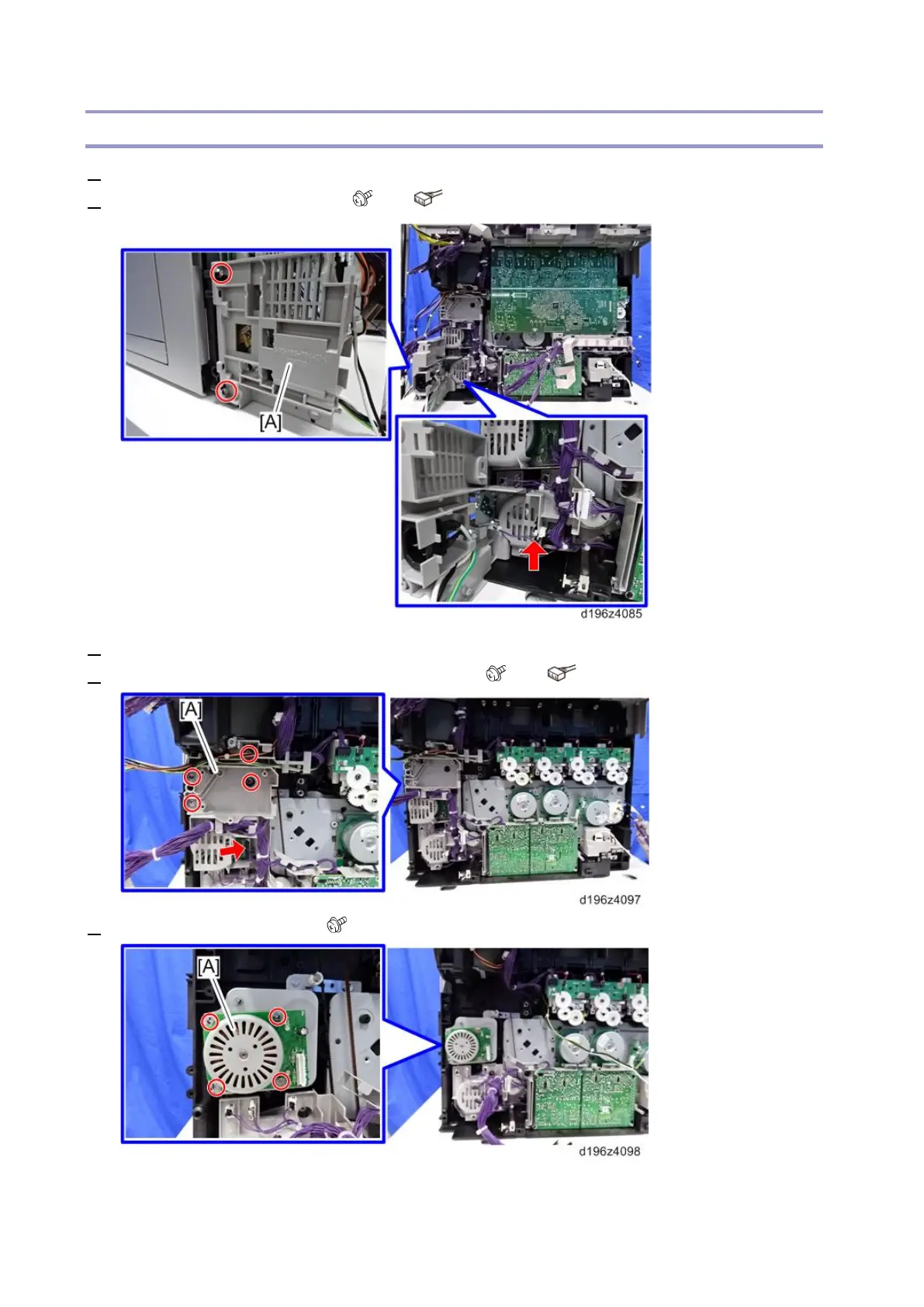 [A]

d196z4085

[A]

d196z4097

[A]

d196z4098