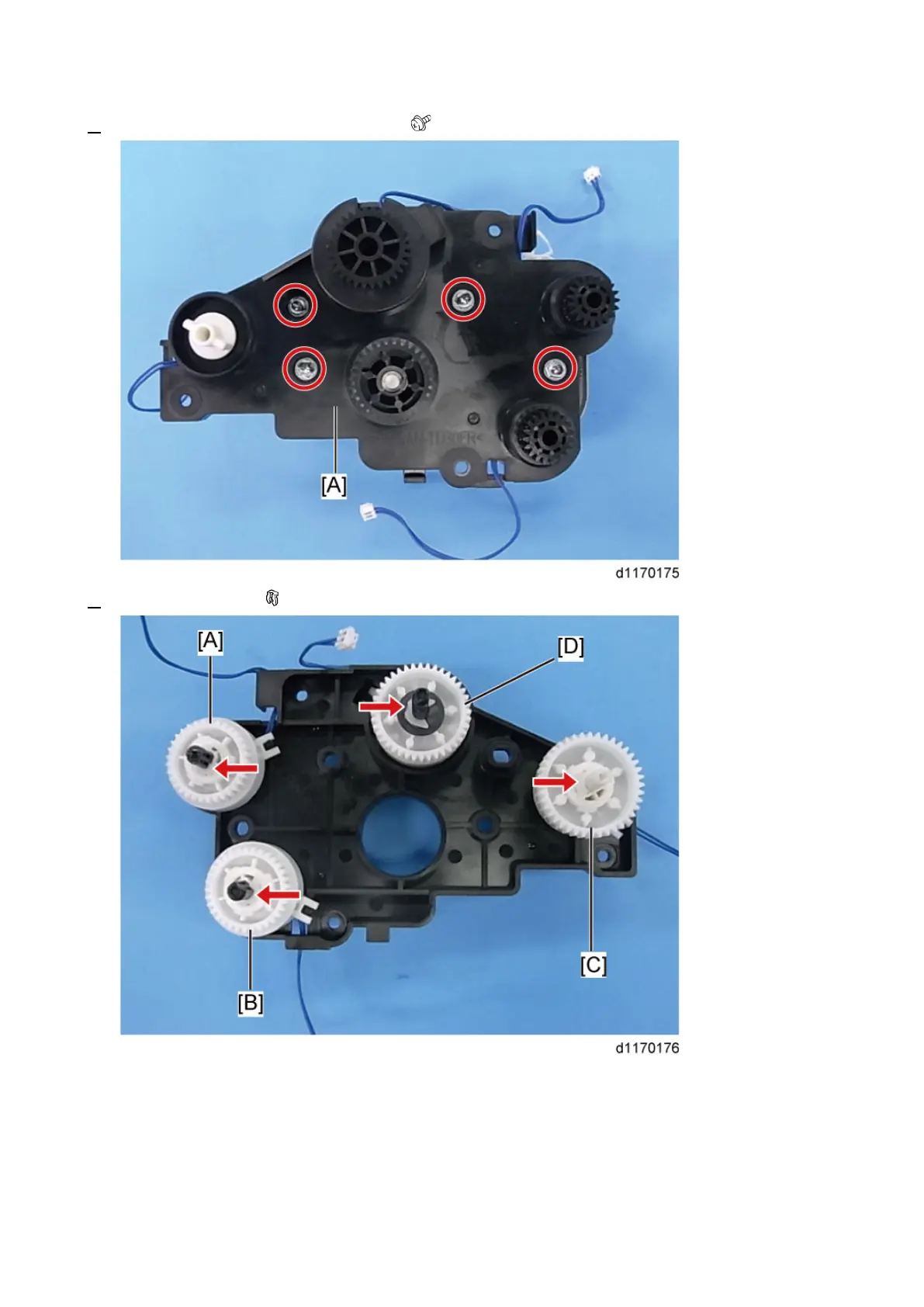 [A]

d1170175

[A]

[D]

[C]

[B]

d1170176