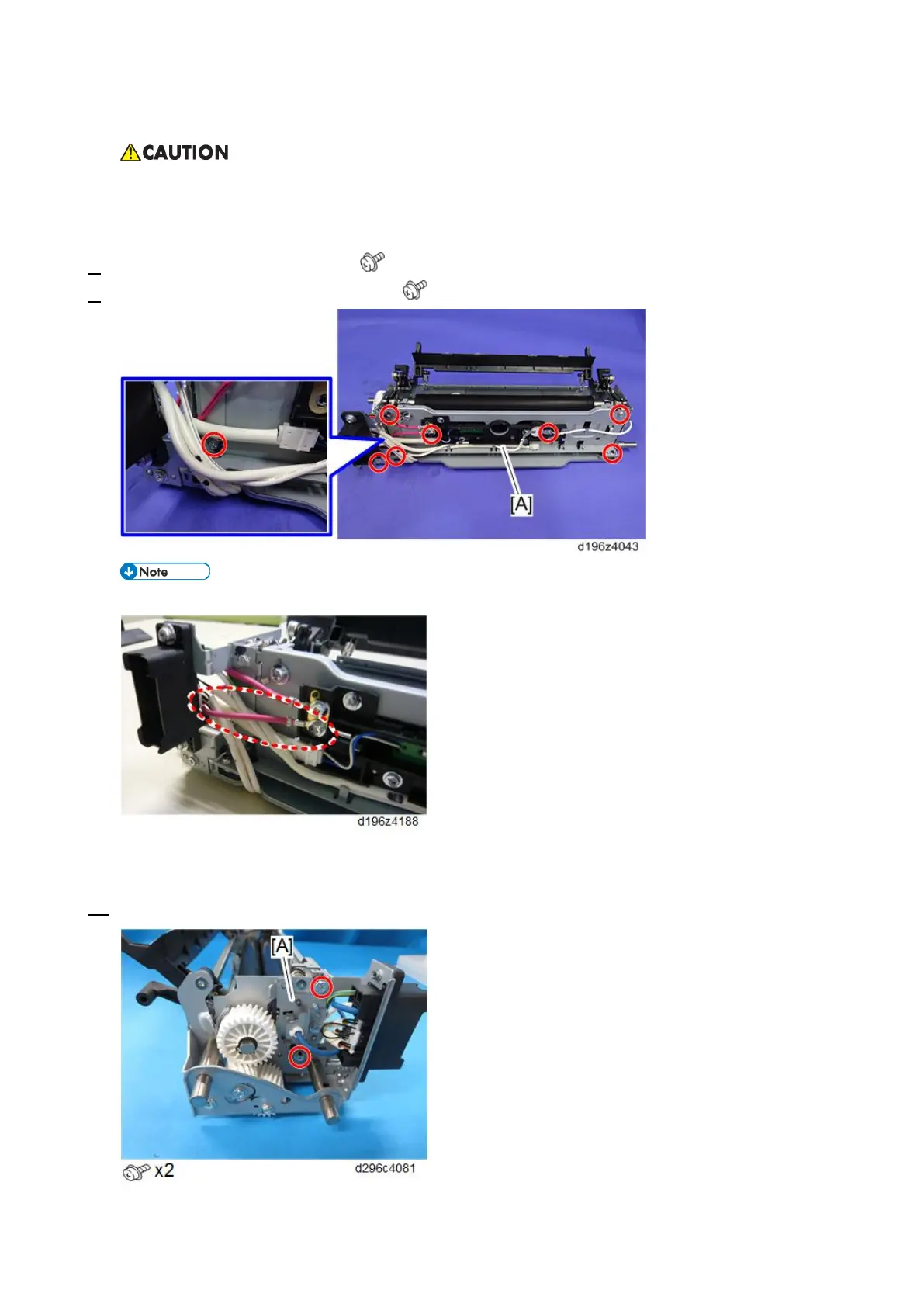 CAUTION

[A]

d196z4043

Note

d196z4188

[A]

x2

d296c4081