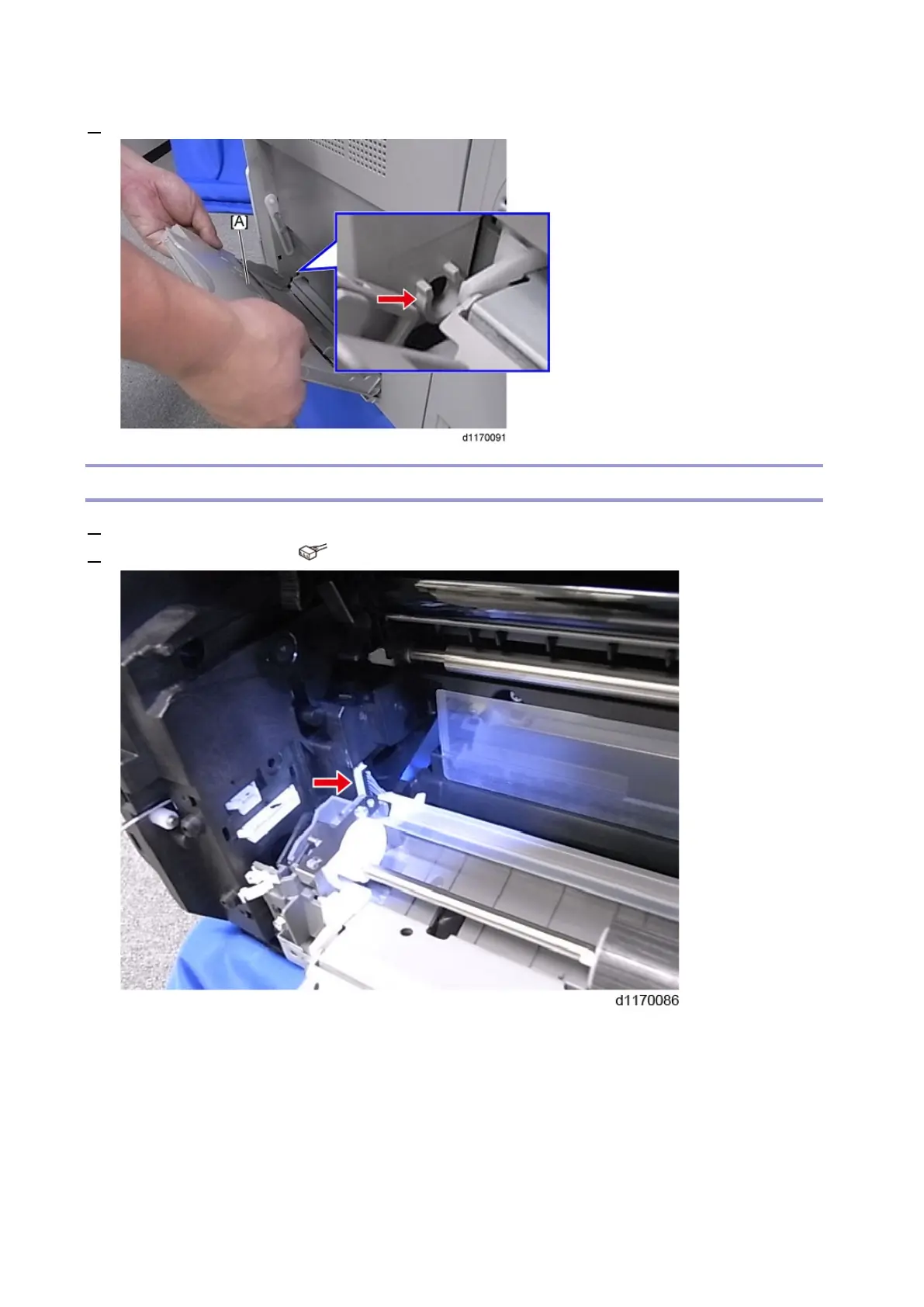 [A]

d1170091

d1170086