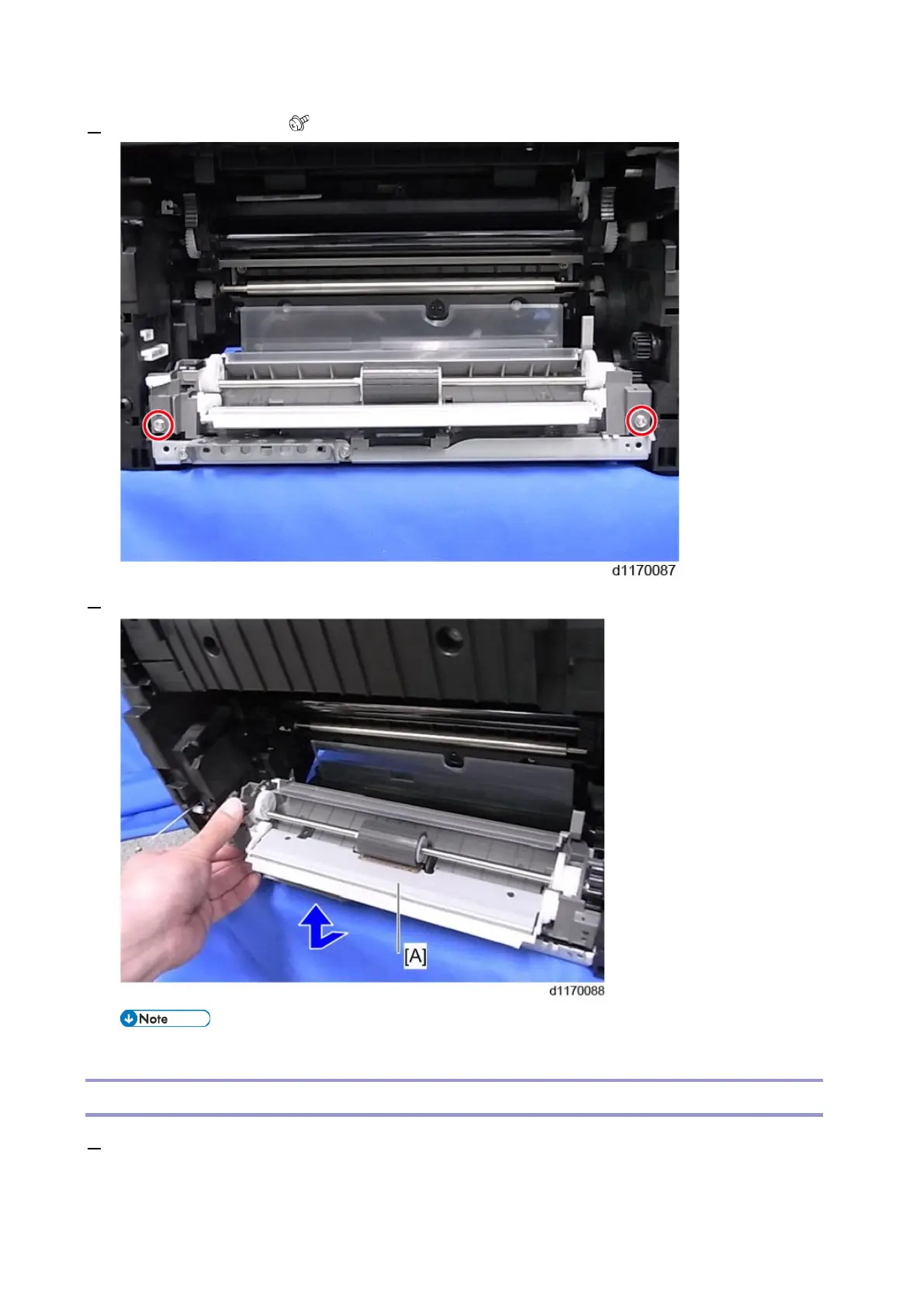 d1170087

[A]

d1170088

Note