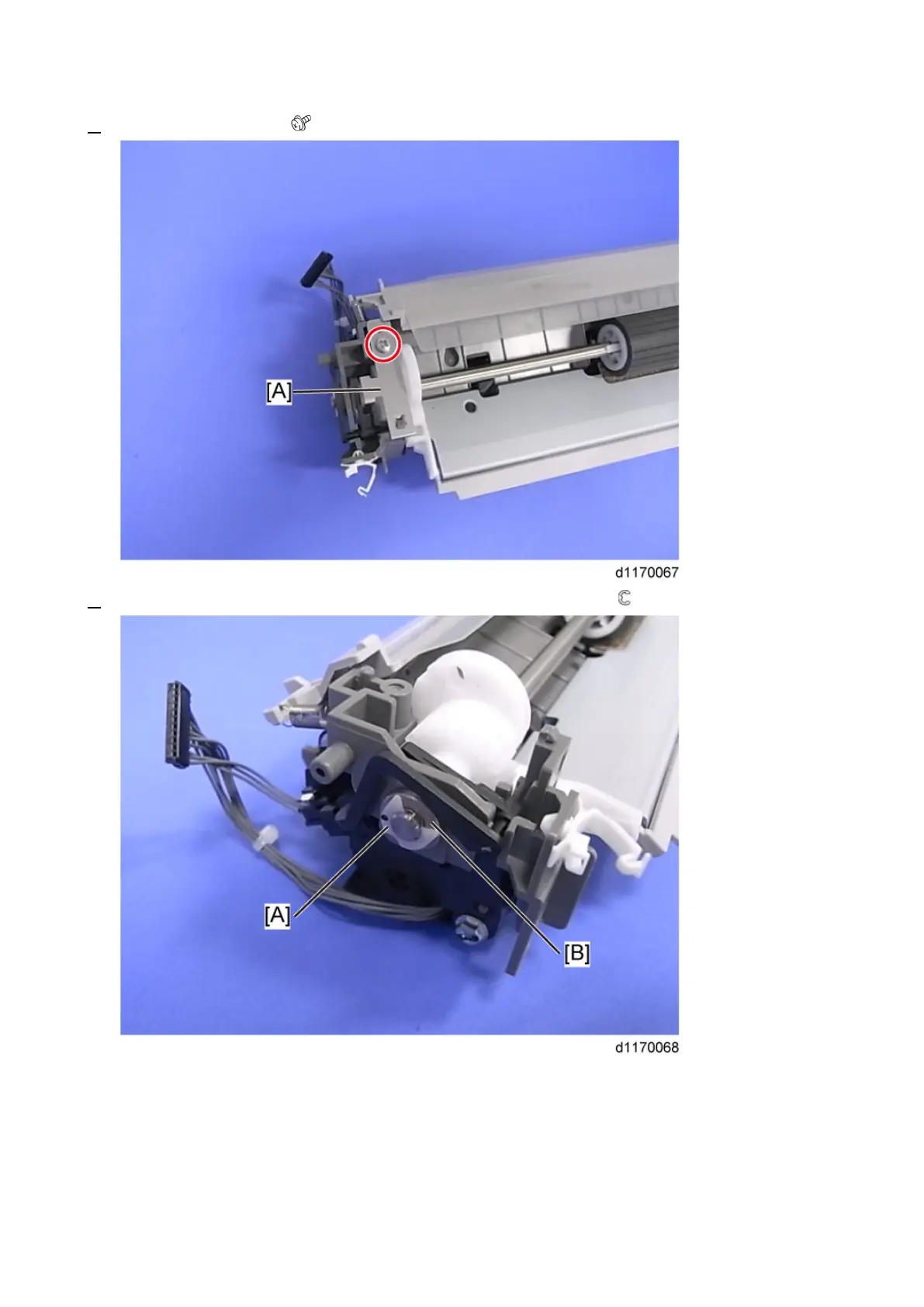 [A]

d1170067

[A]

[B]

d1170068