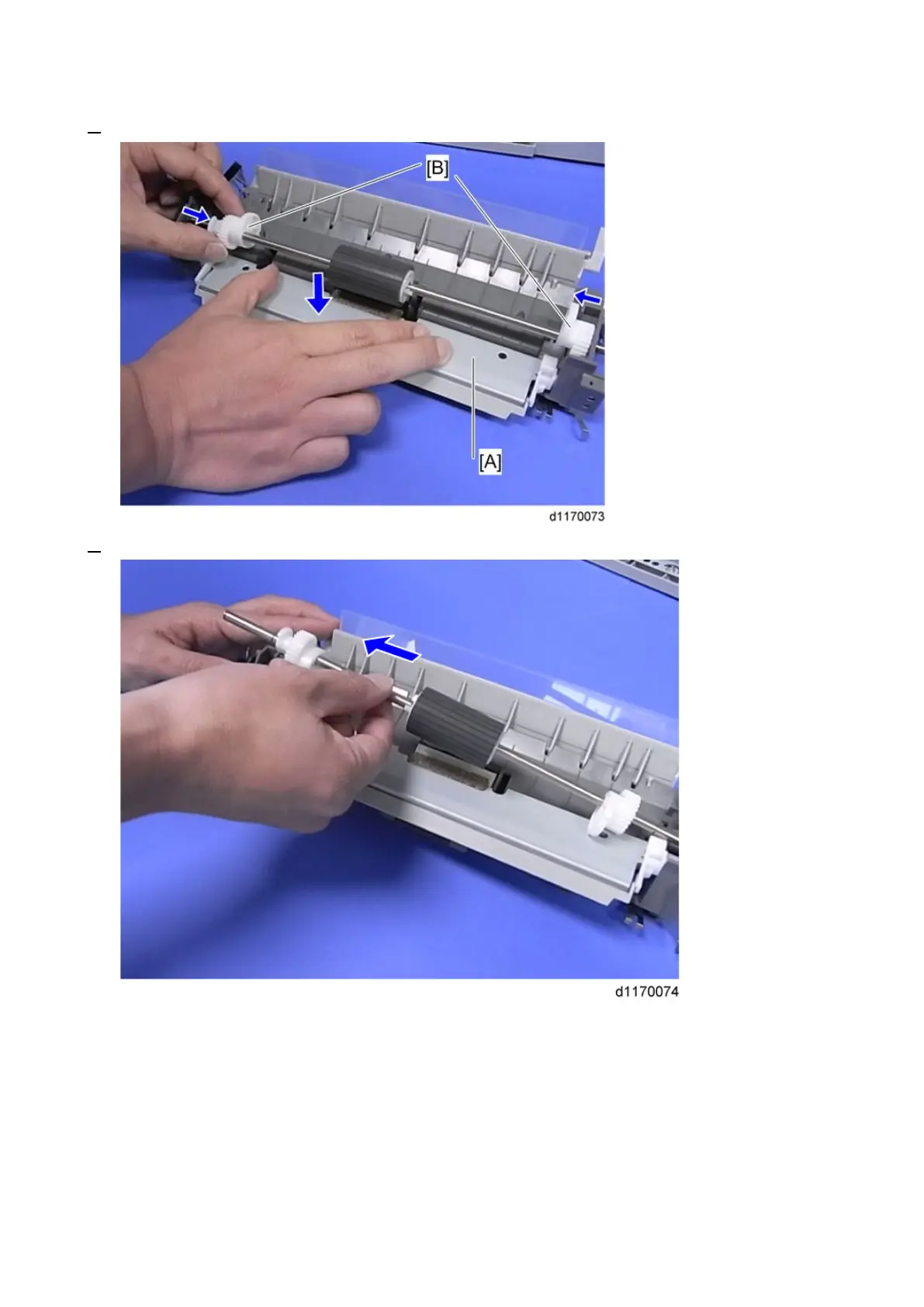 [B]

[A]

d1170073

d1170074