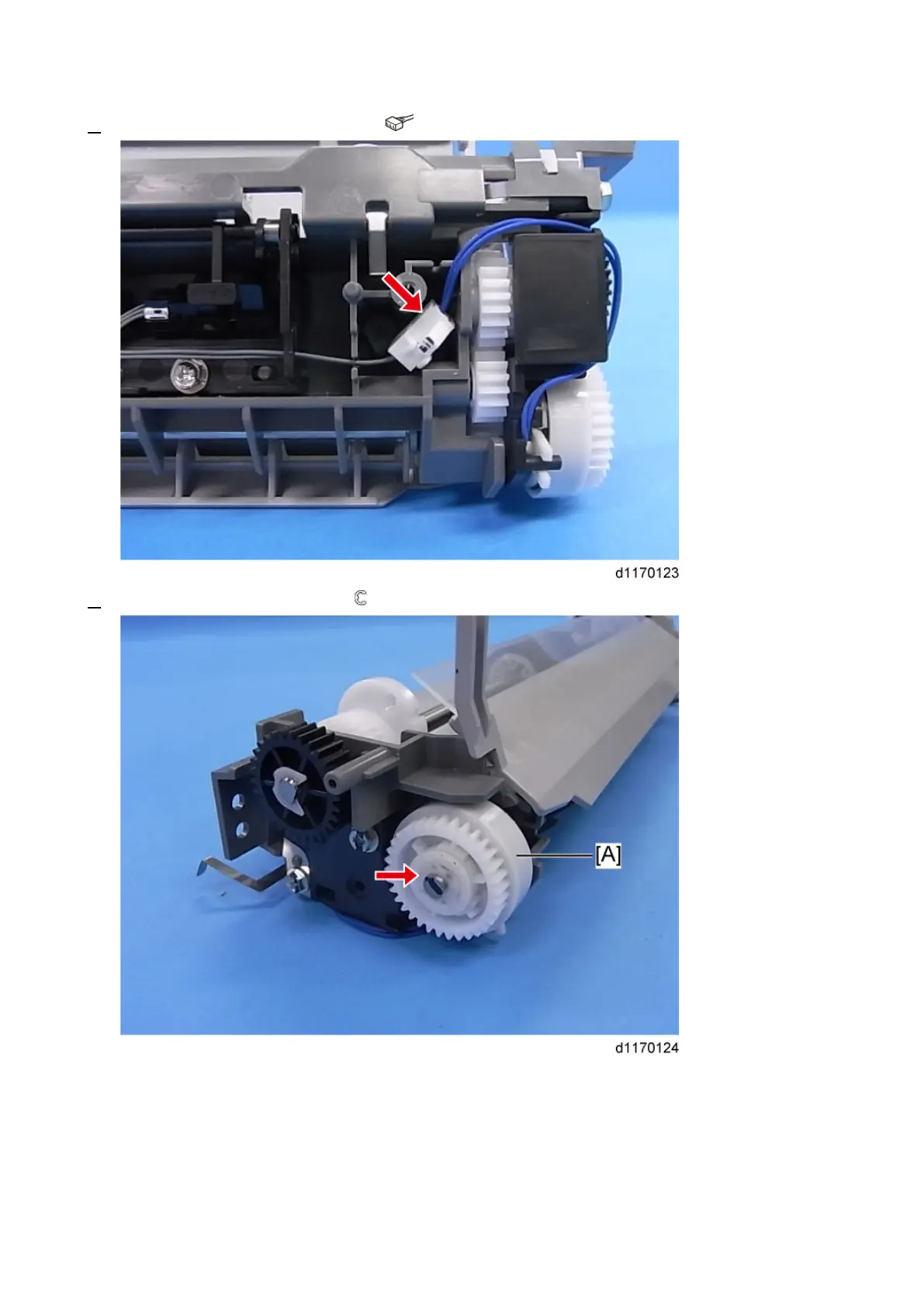 d1170123

[A]

d1170124