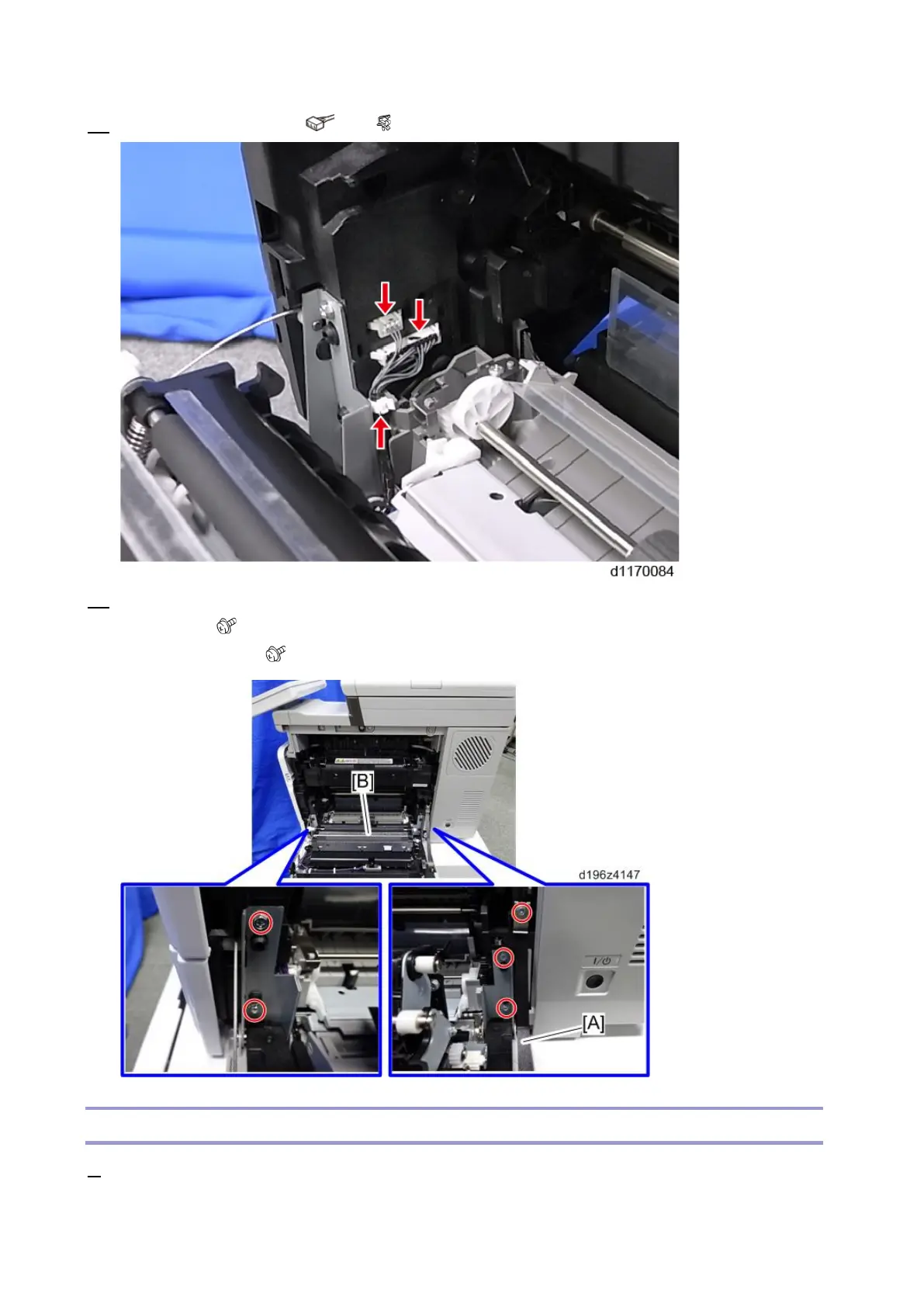 d1170084

[B]

d196z4147

[A]