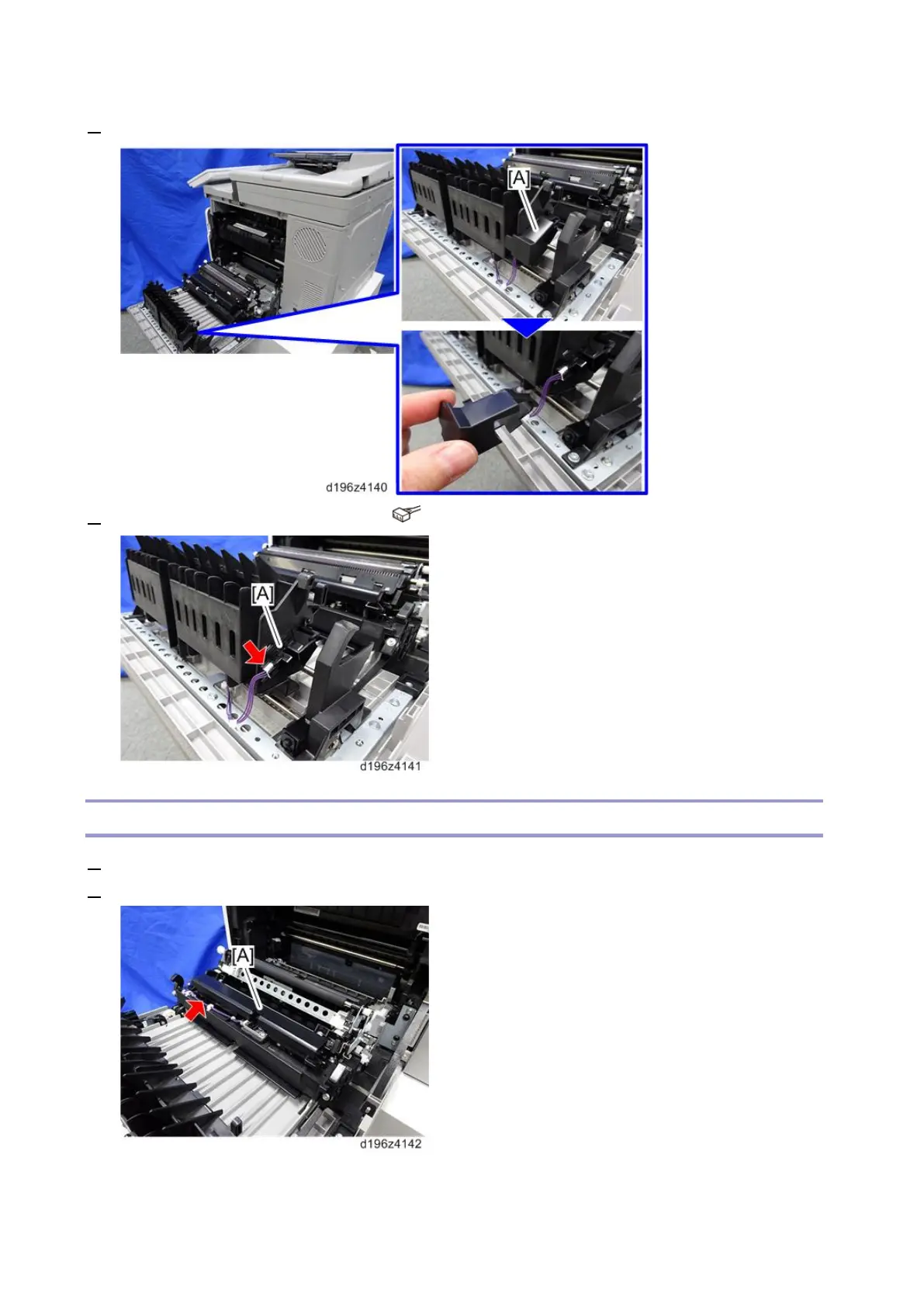 [A]

d196z4140

[A]

d196z4141

[A]

d196z4142