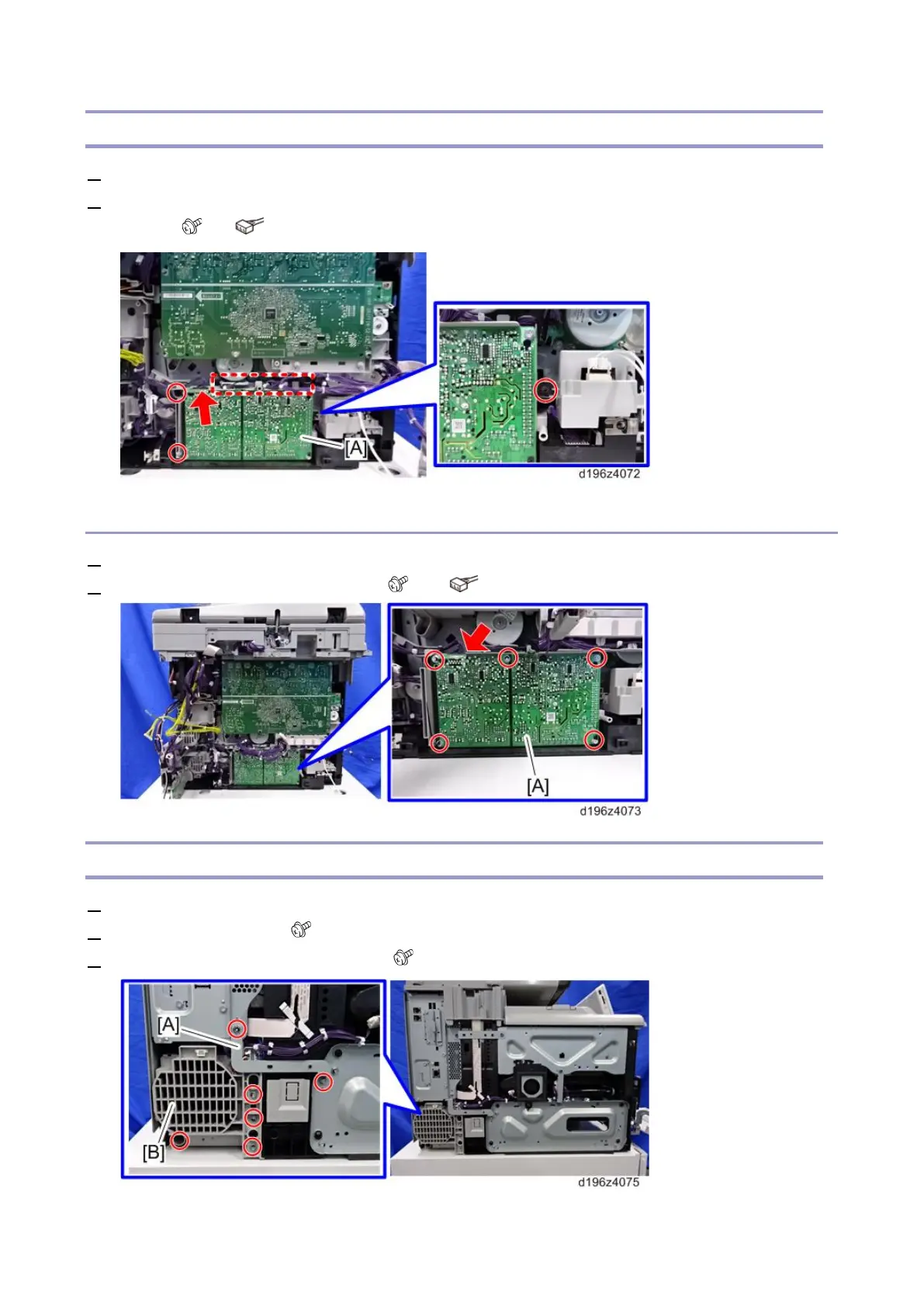 [A]

d196z4072

[A]

d196z4073

[A]

[B]

d196z4075