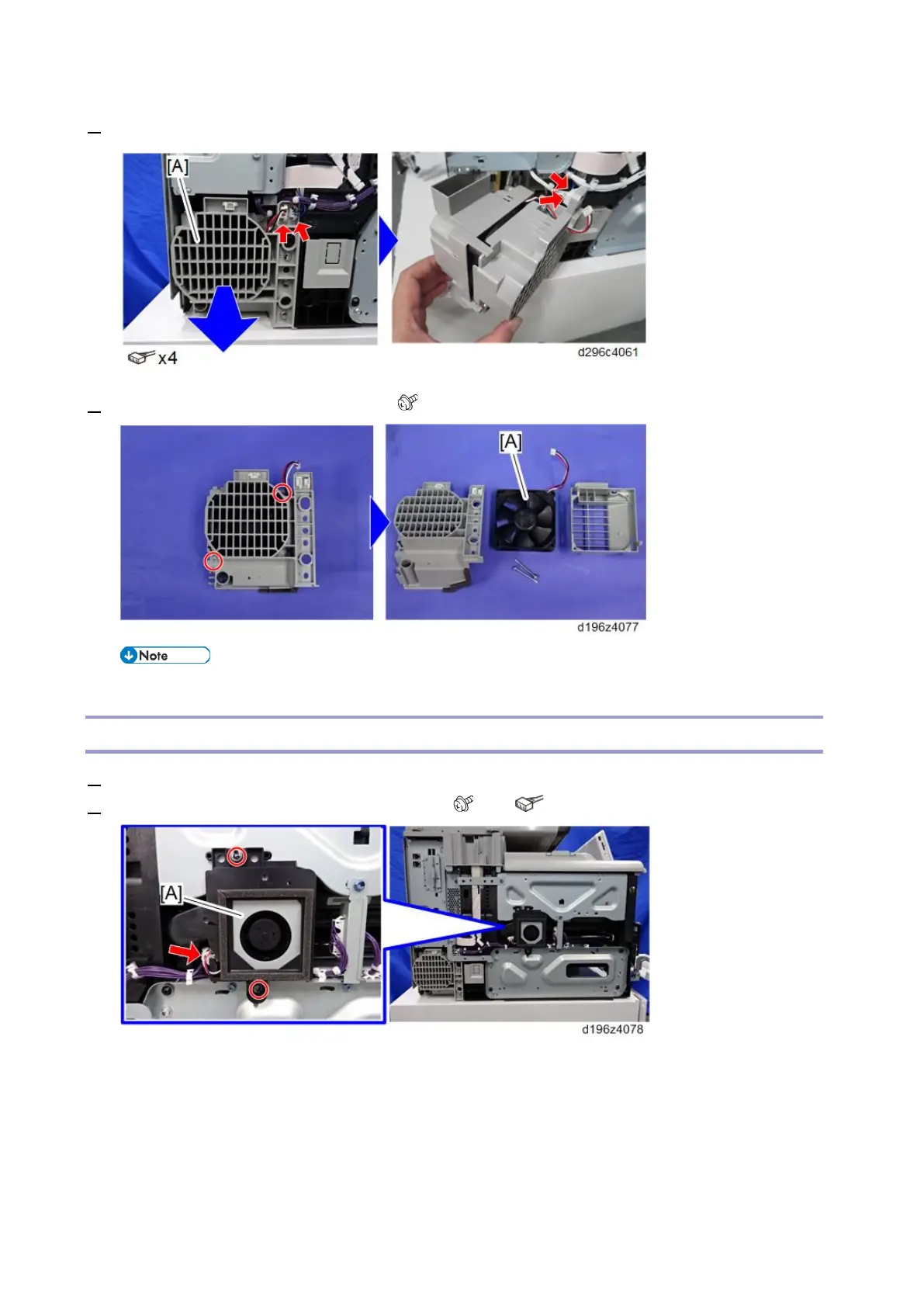 [A]

x4

d296c4061

[A]

d196z4077

Note

[A]

d196z4078