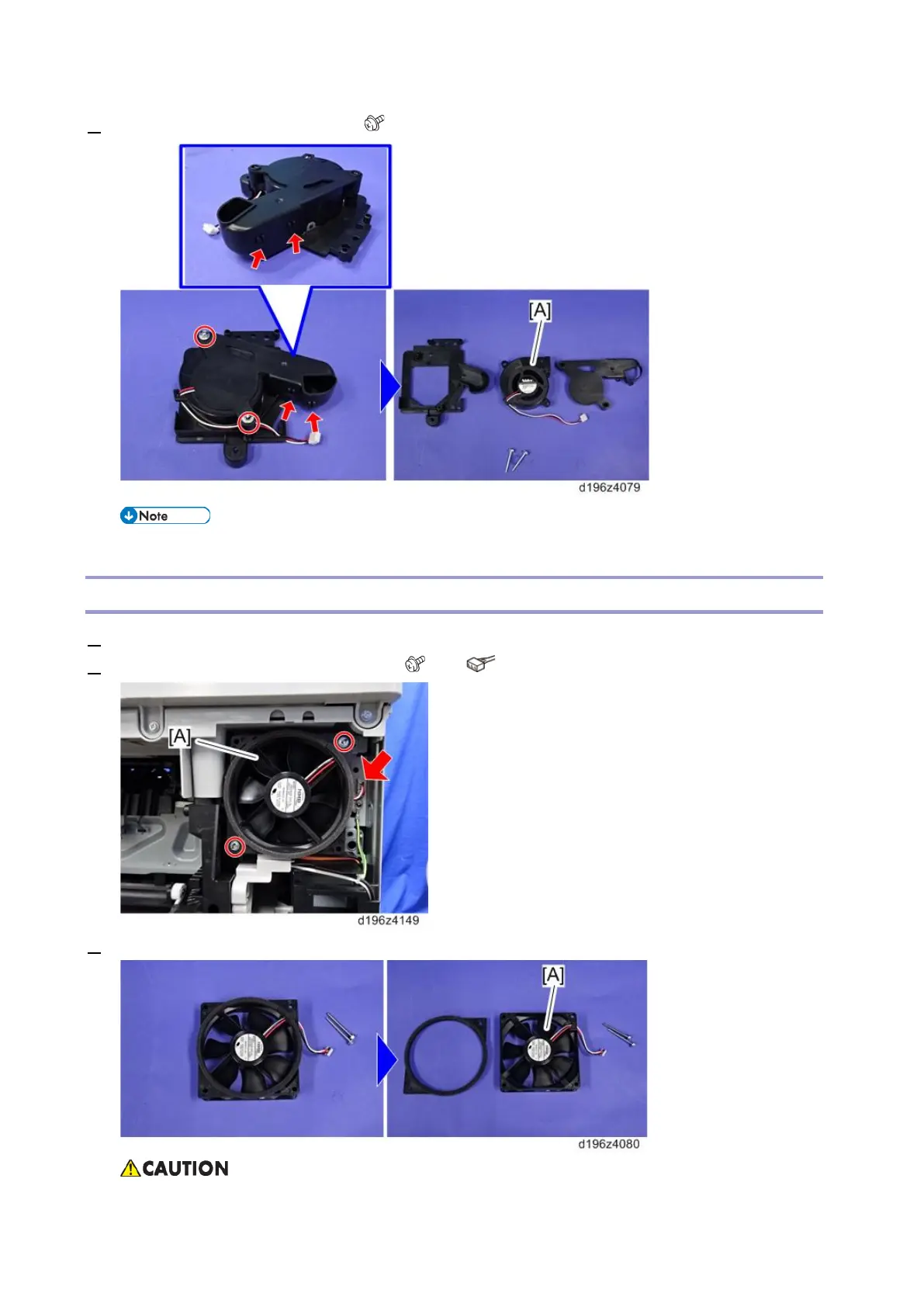 [A]

d196z4079

Note

[A]

d196z4149

[A]

d196z4080

CAUTION