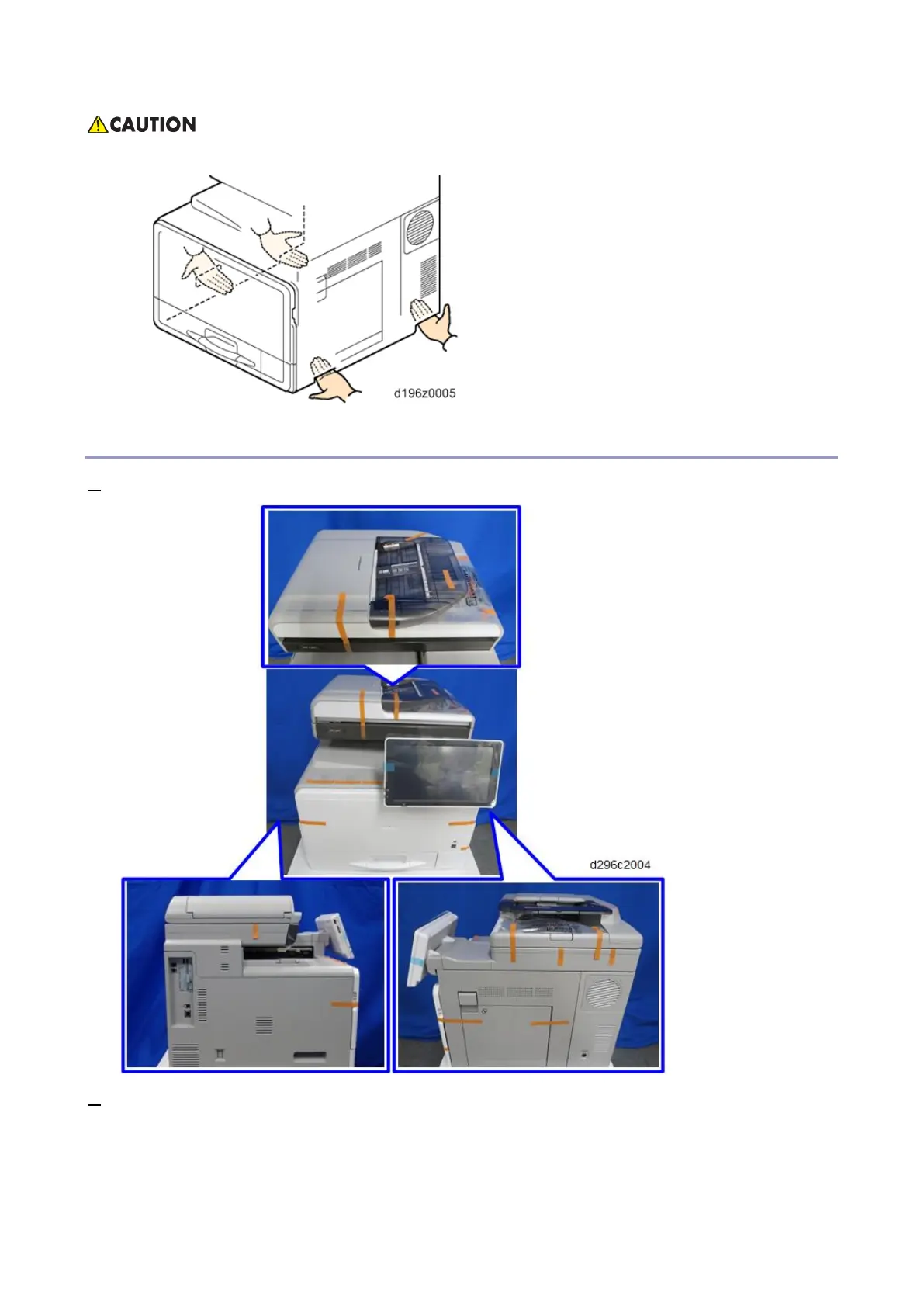 CAUTION

d196z0005

d296c2004