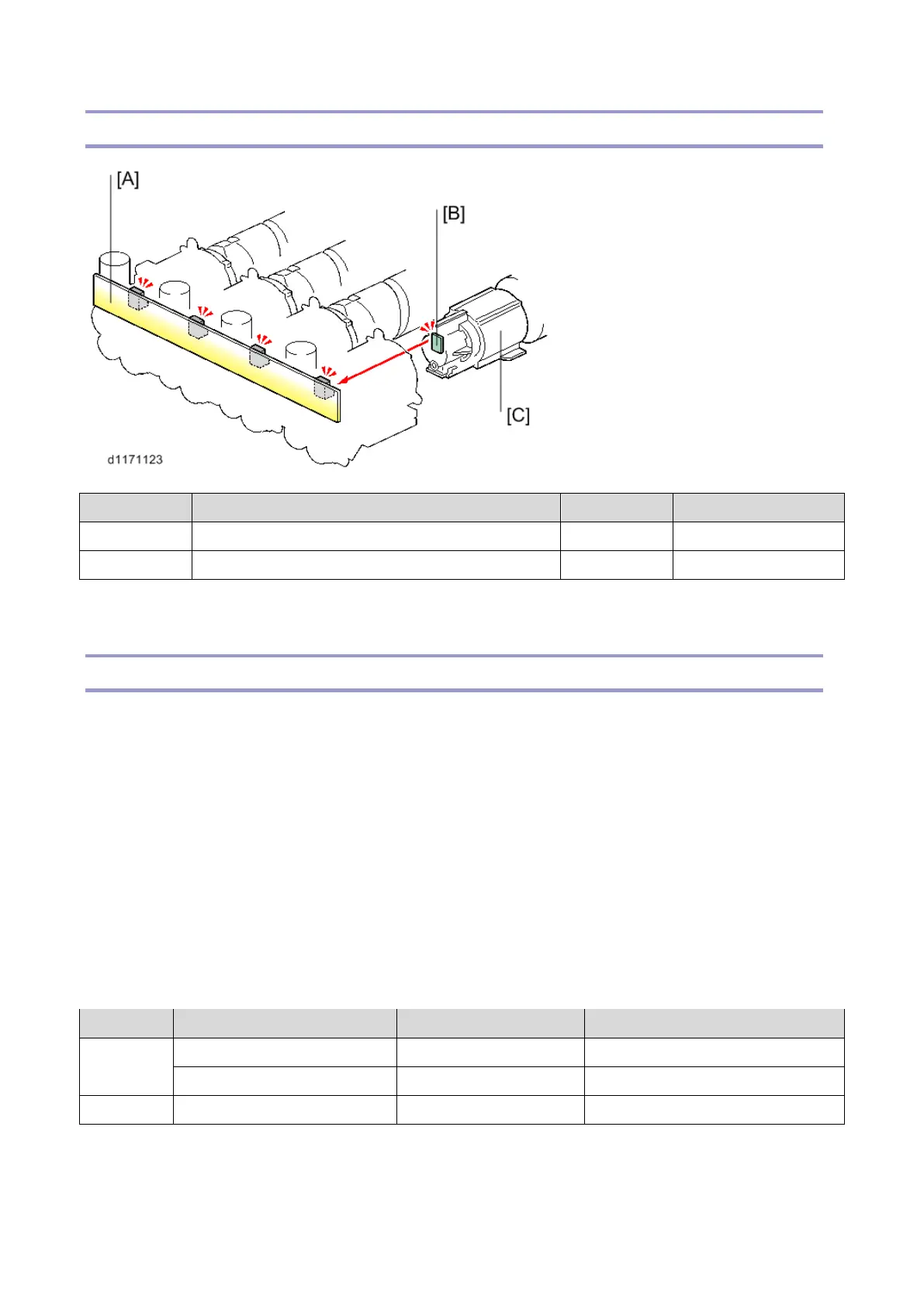 [A]

[B]

[C]

d1171123