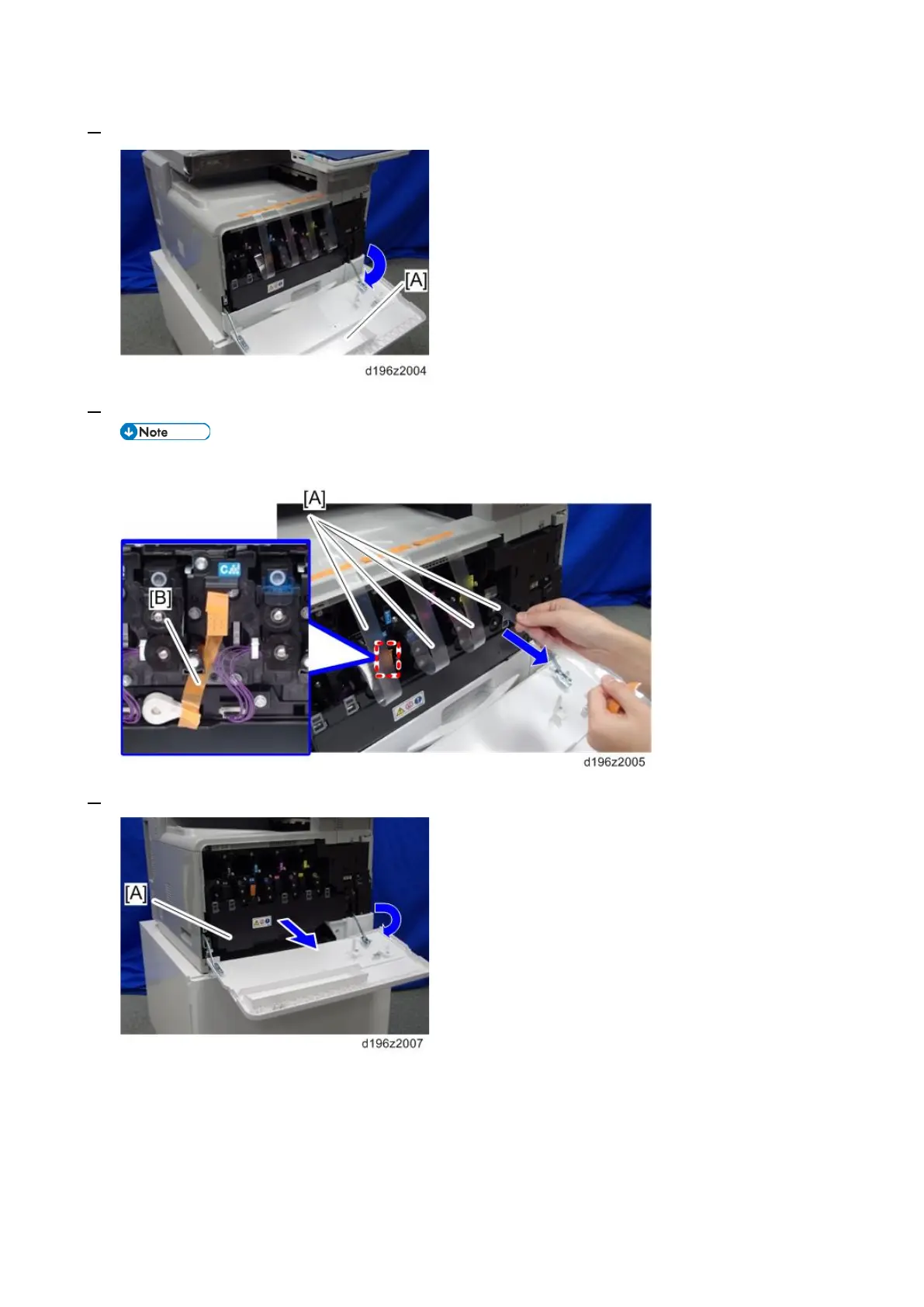 [A]

d196z2004

Note

[A]

[B]

d196z2005

[A]

d196z2007