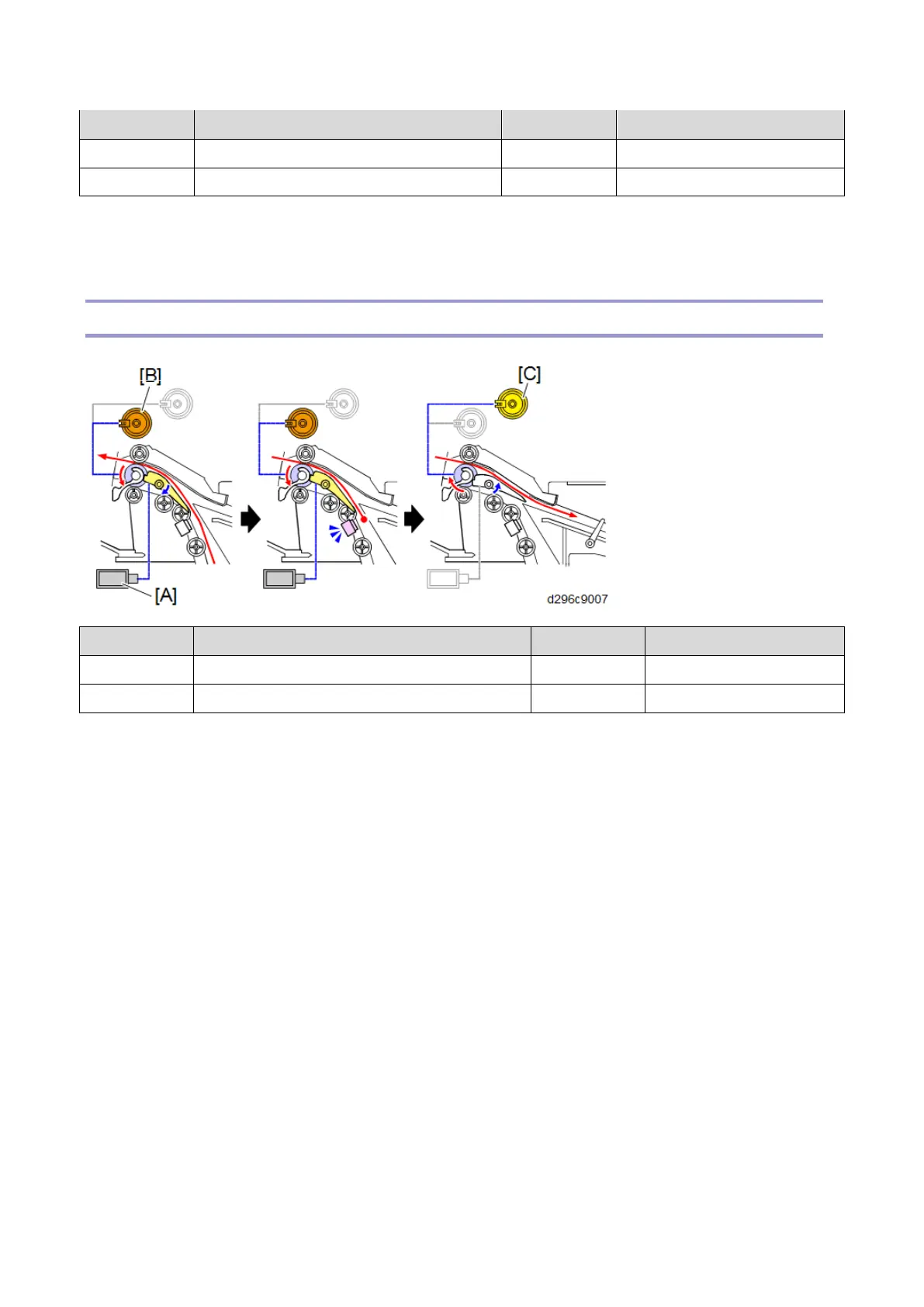 [B]

[C]

[A]

d296c9007