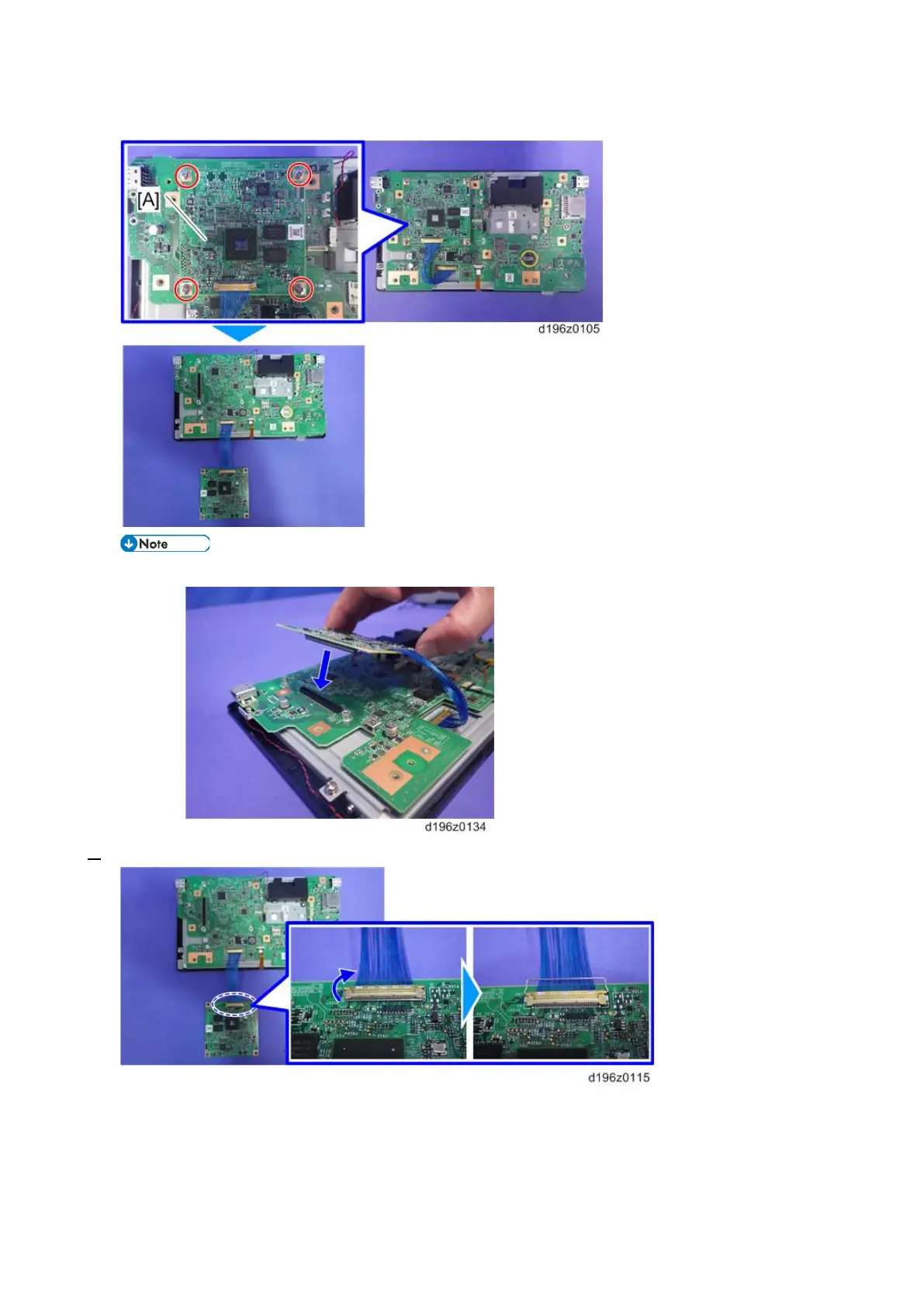 [A]

d196z0105

Note

d196z0134

d196z0115