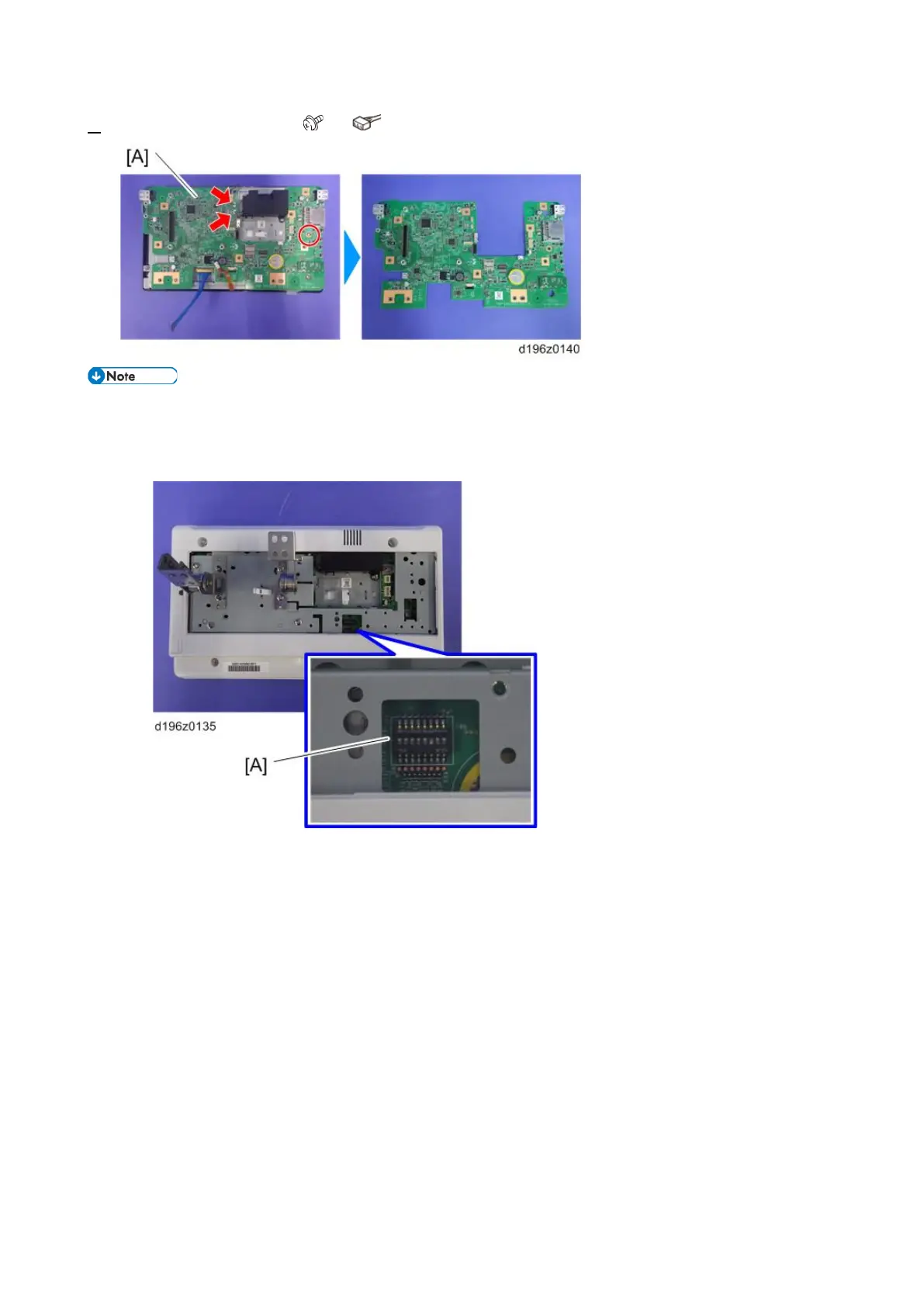 [A]

d196z0140

Note

d196z0135

[A]