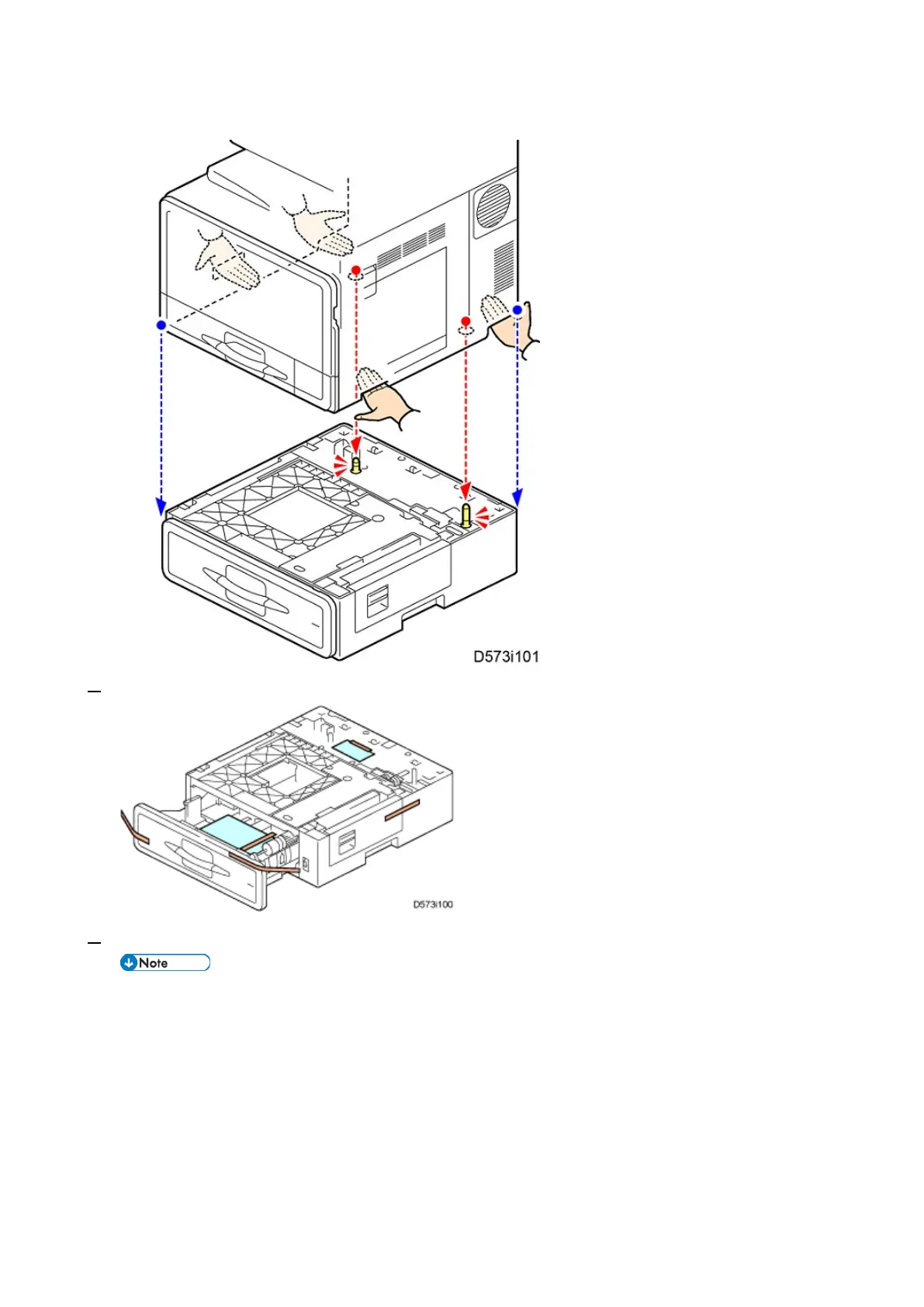 D573i101

D573i100

Note