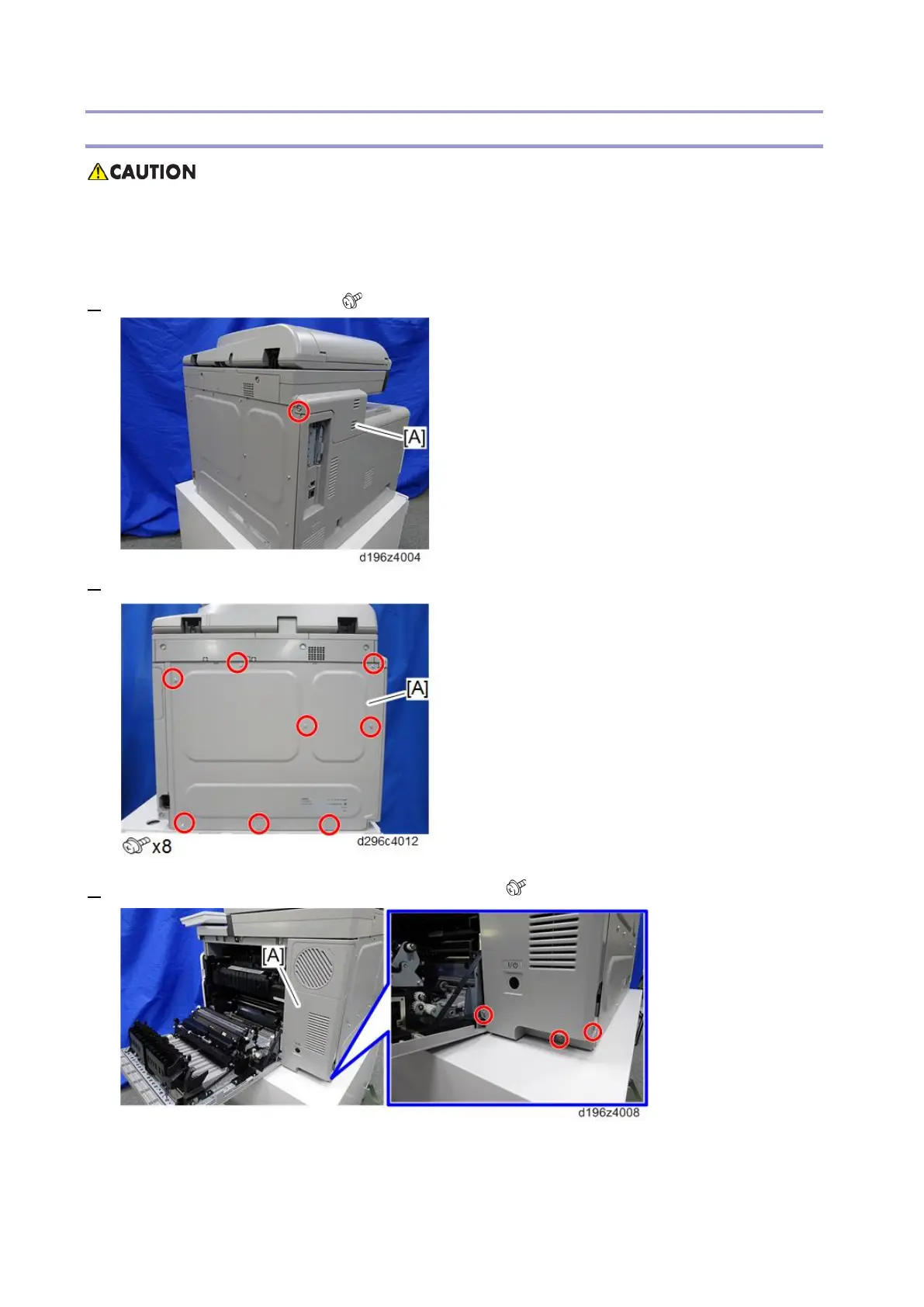 CAUTION

[A]

d196z4004

[A]

x8

d296c4012

[A]

d196z4008