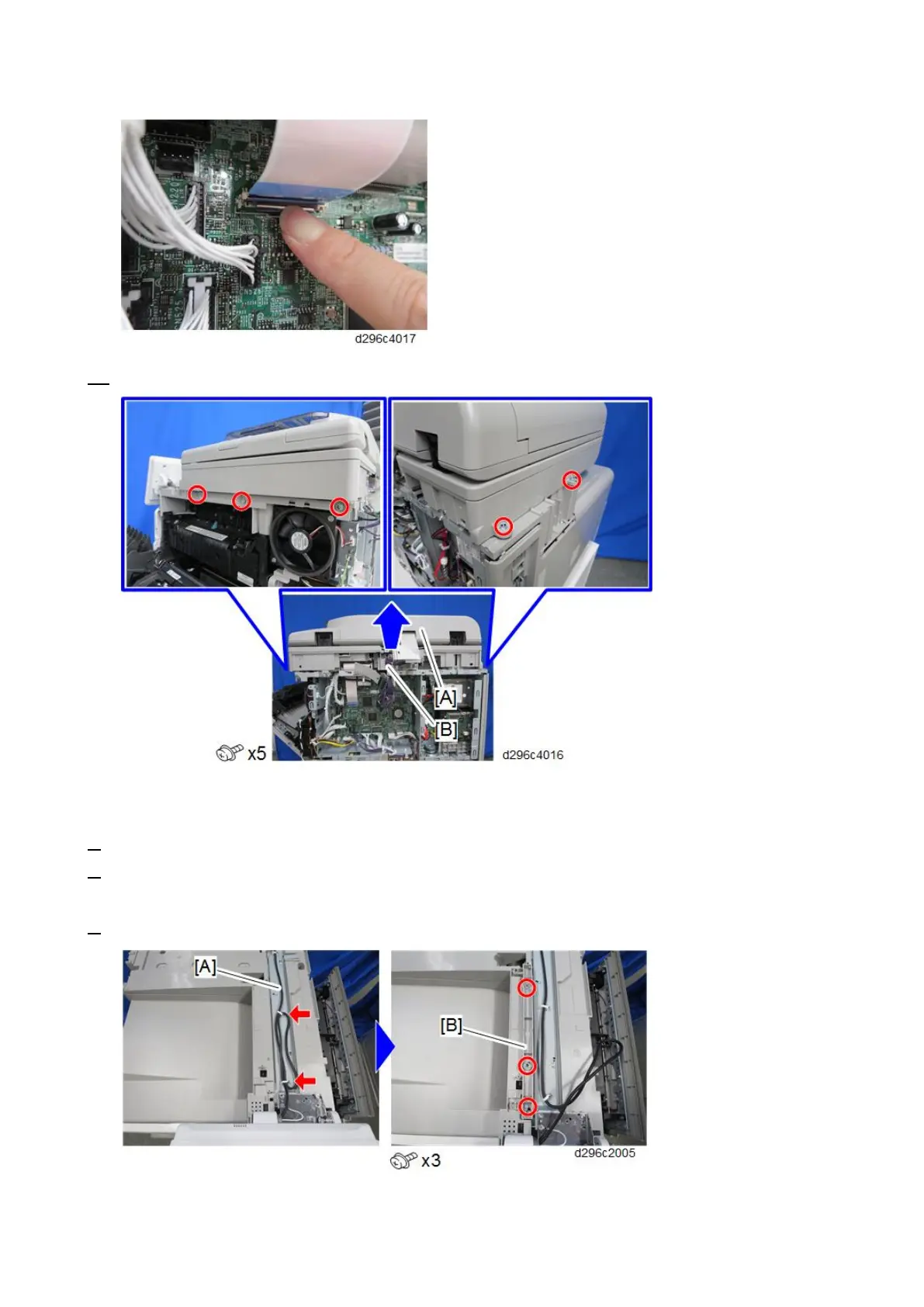 d296c4017

[A]

[B]

x5

d296c4016

[A]

[B]

x3

d296c2005