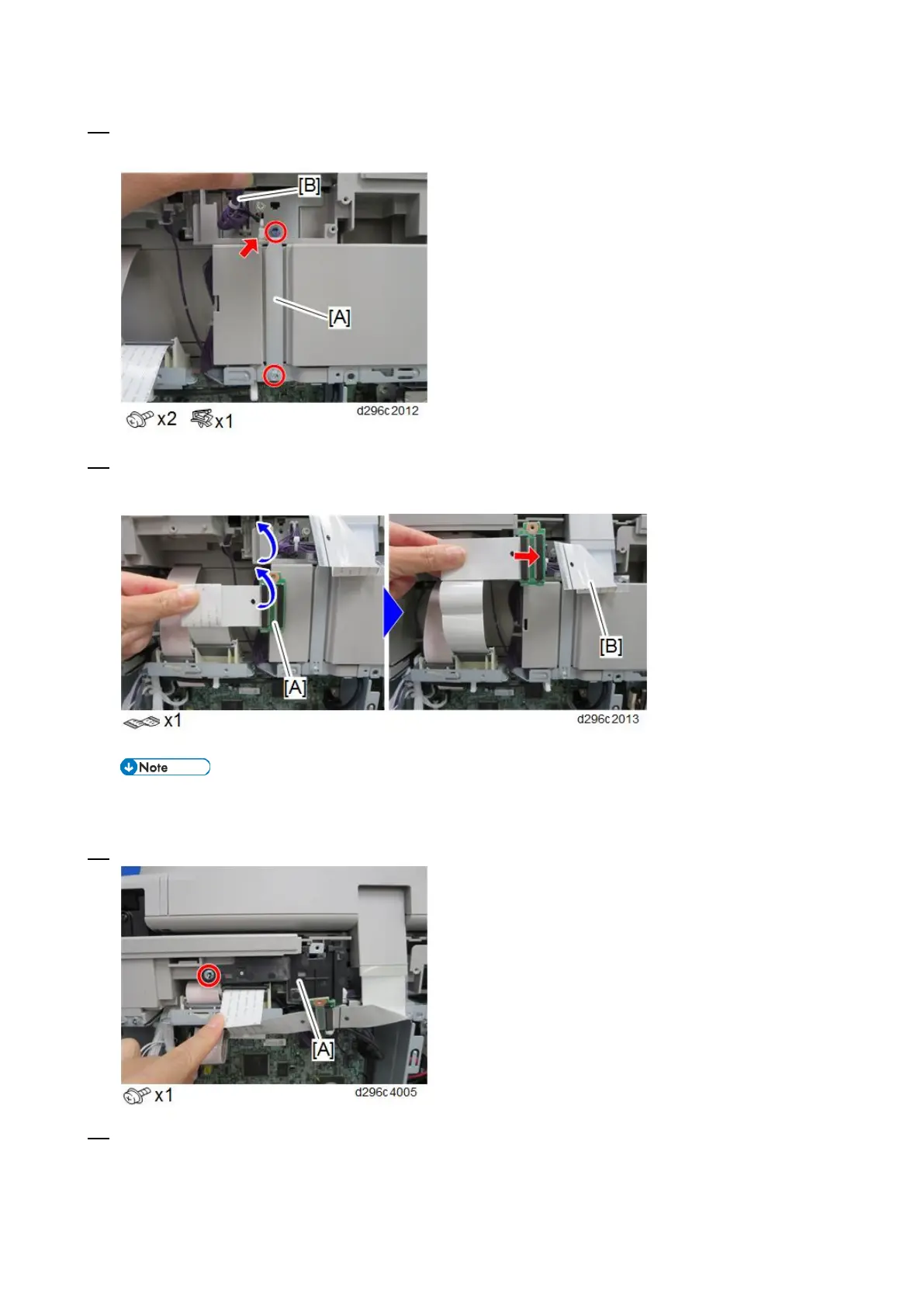 [B]

[A]

x2 x1

d296c2012

[A]

[B]

x1

d296c2013

Note

[A]

x1

d296c4005