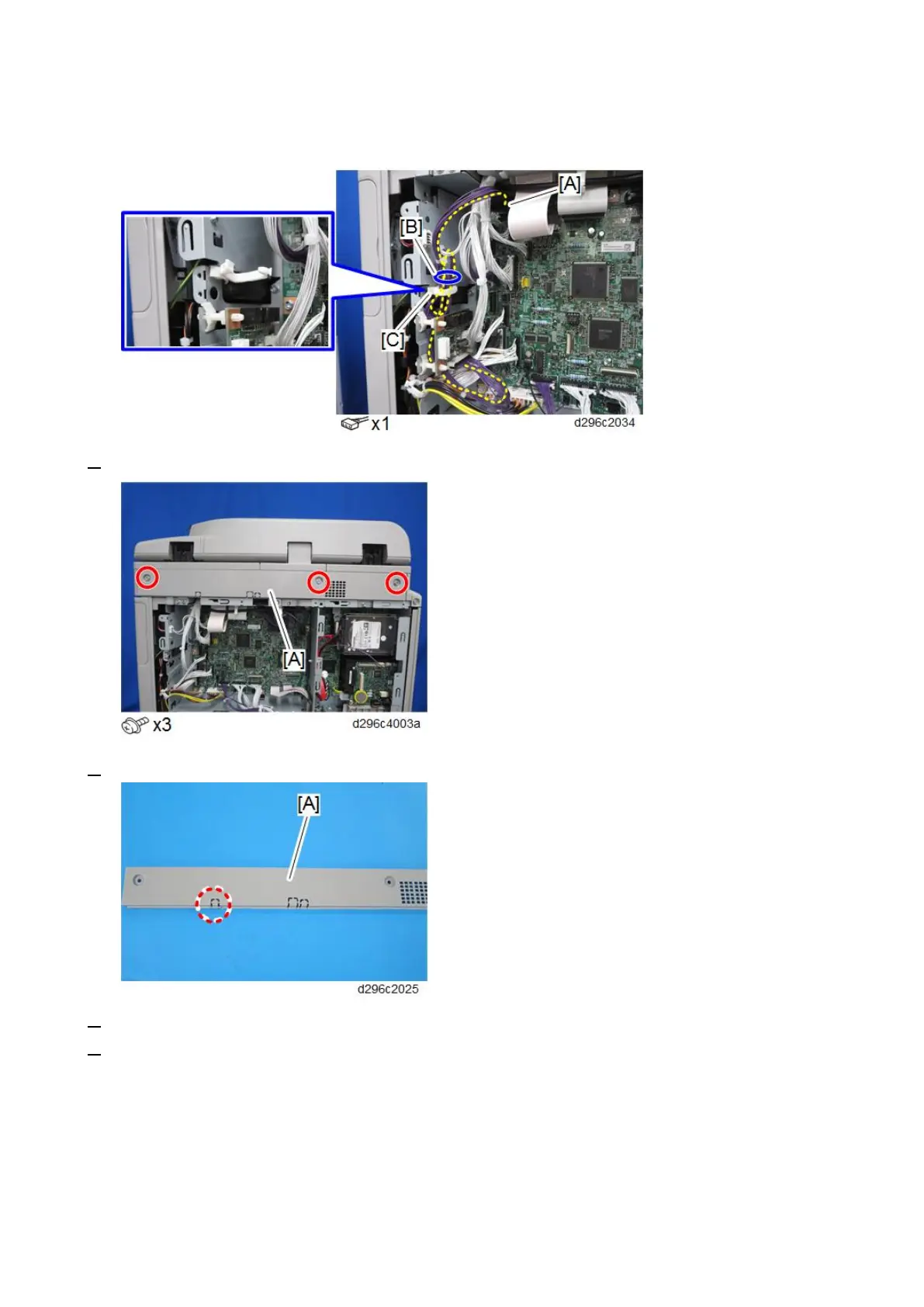 [A]

[B]

[C]

x1

d296c2034

[A]

x3

d296c4003a

[A]

d296c2025