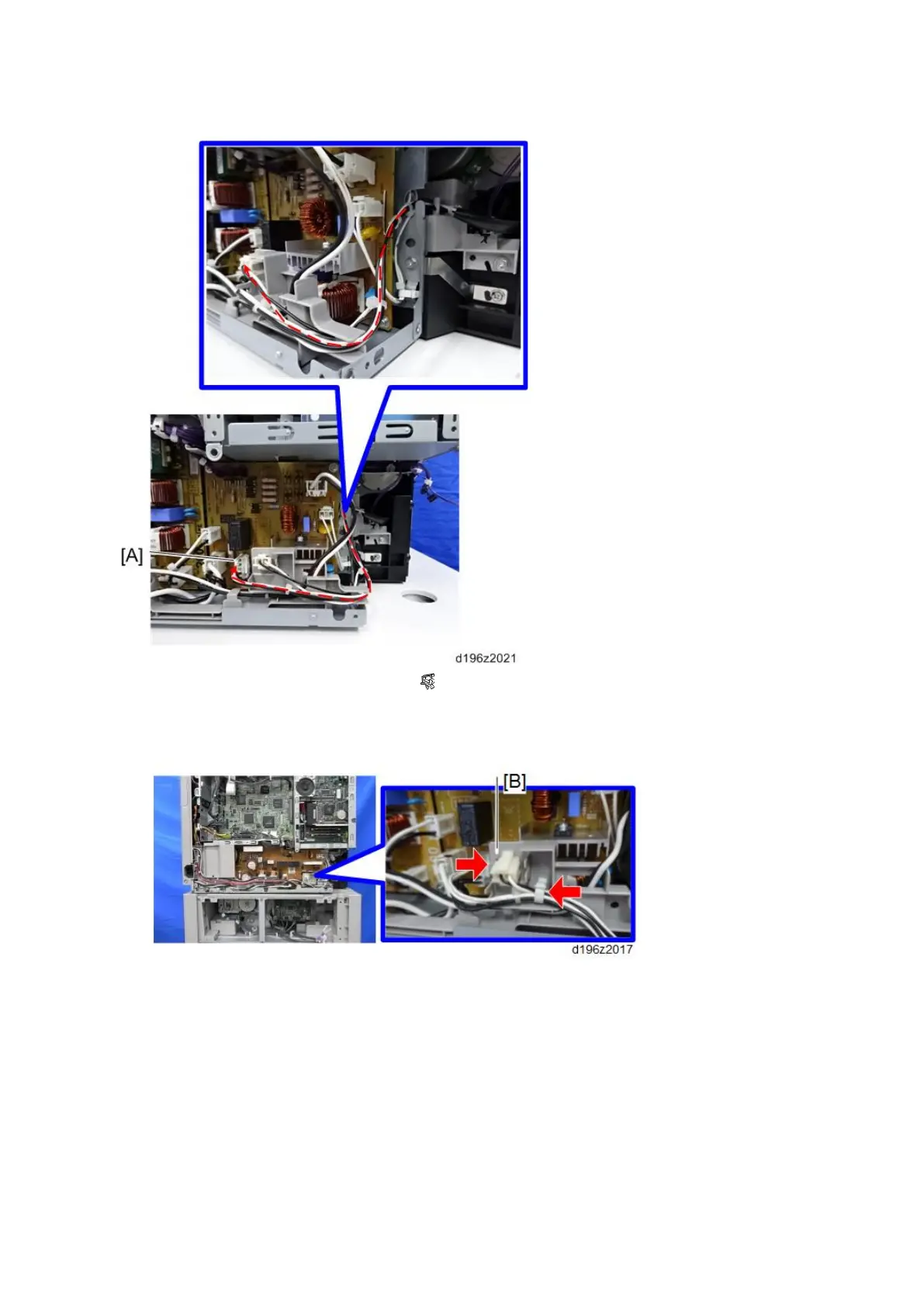 [A]

d196z2021

[B]

d196z2017