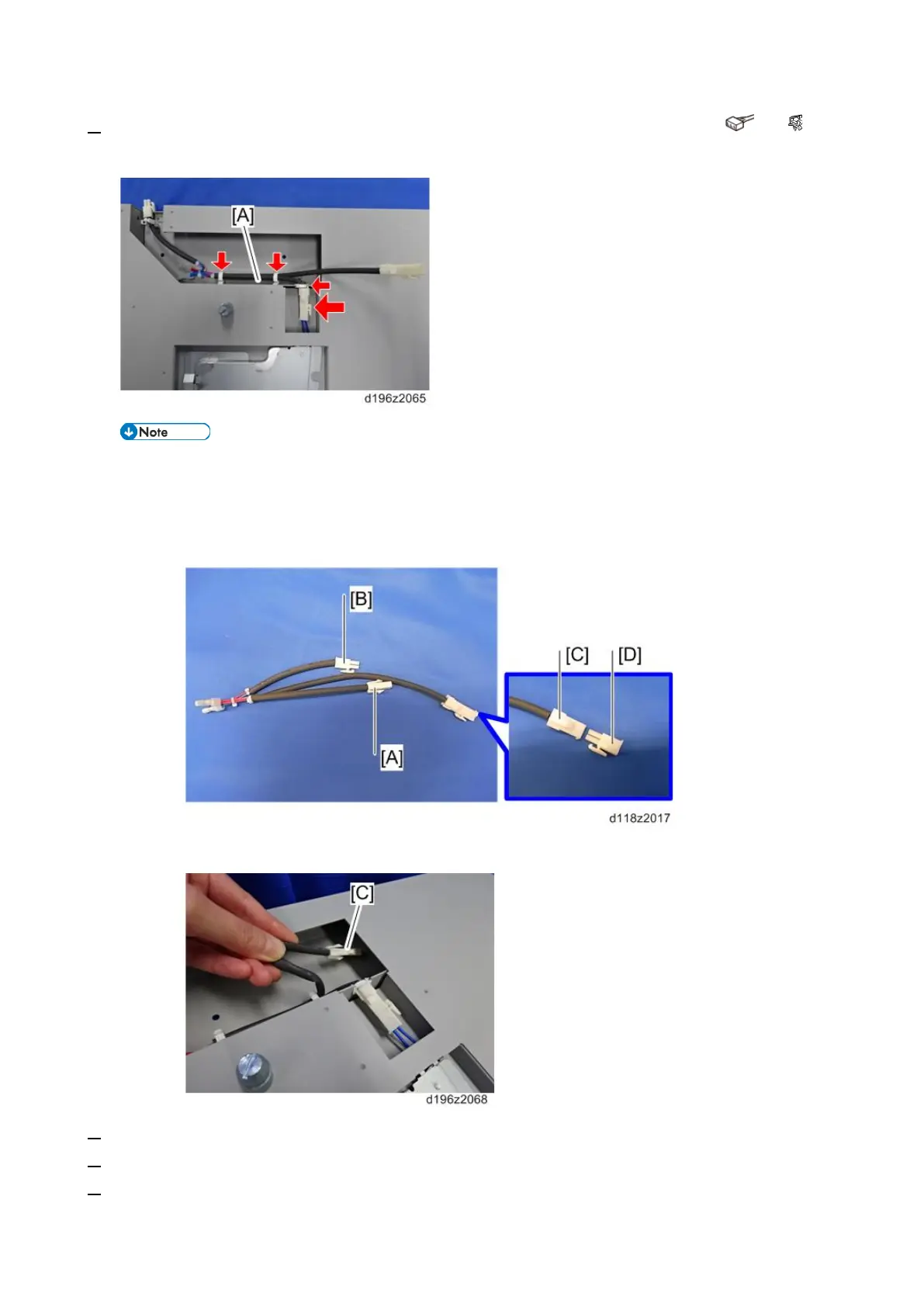 [A]

d196z2065

Note

[B]

[C]

[D]

[A]

d118z2017

[C]

d196z2068