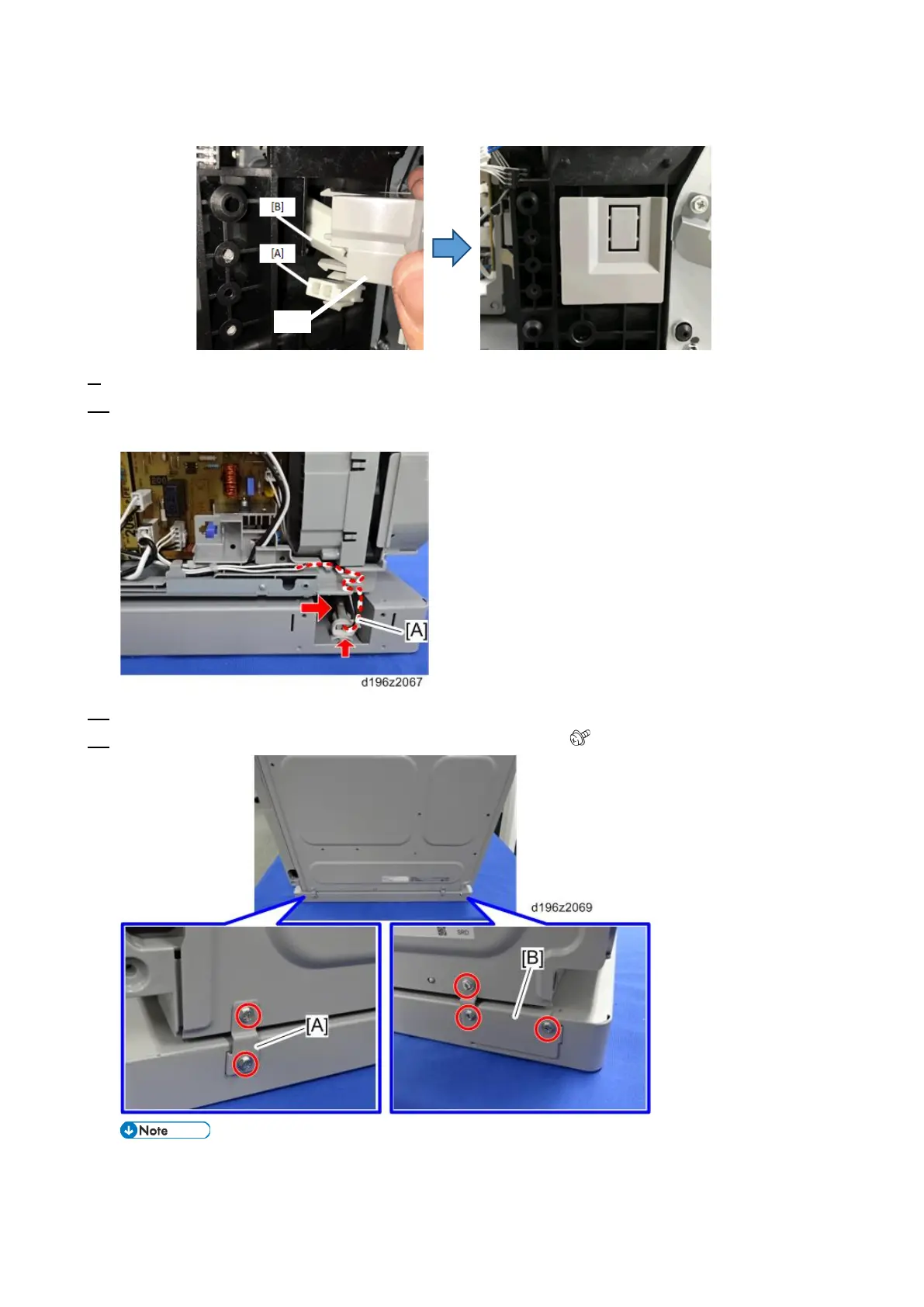 [B]

[A]

[A]

d196z2067

d196z2069

[A]

[B]

Note