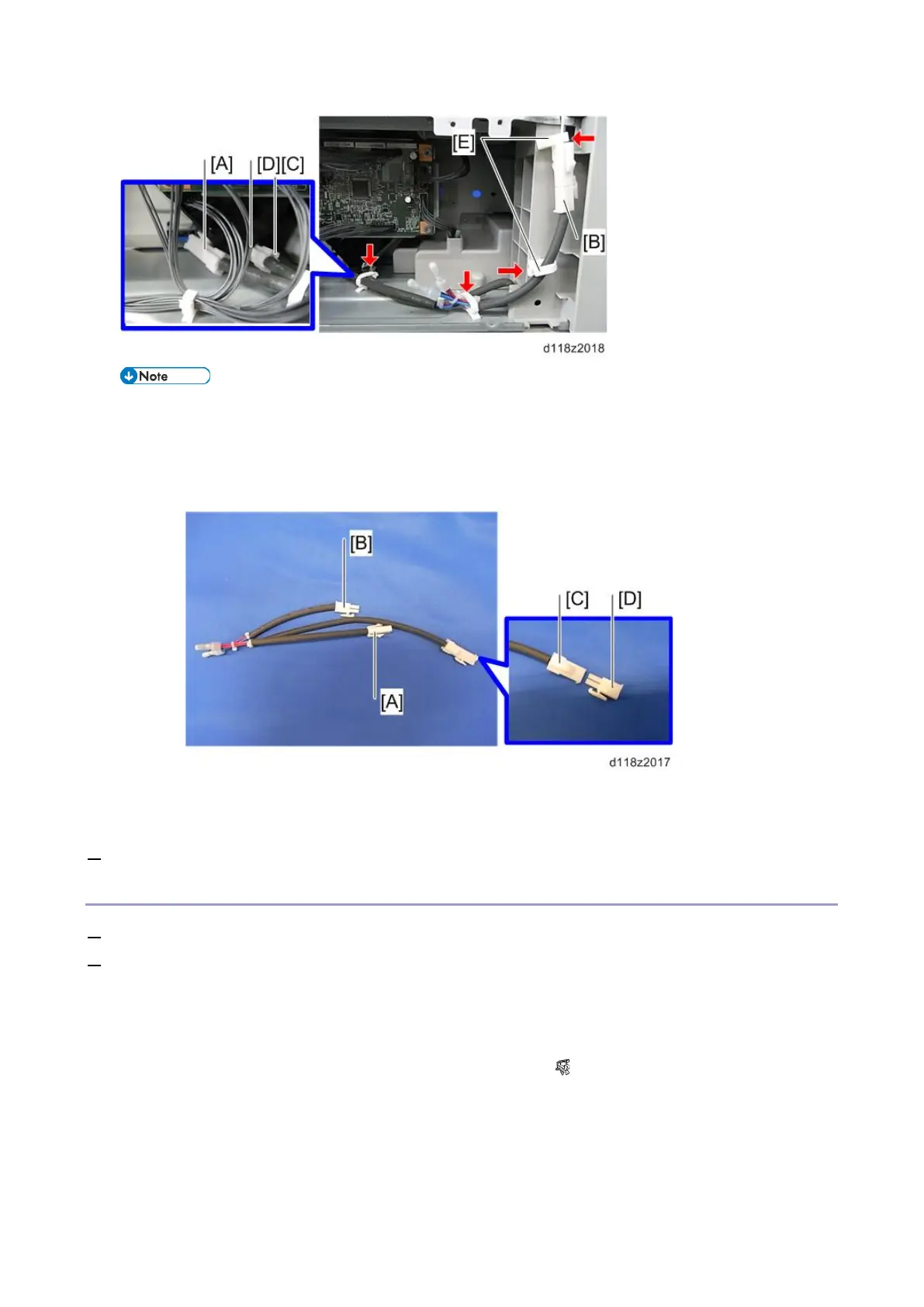 [A]

[D][C]

[E]

[B]

d118z2018

Note

[B]

[C]

[D]

[A]

d118z2017