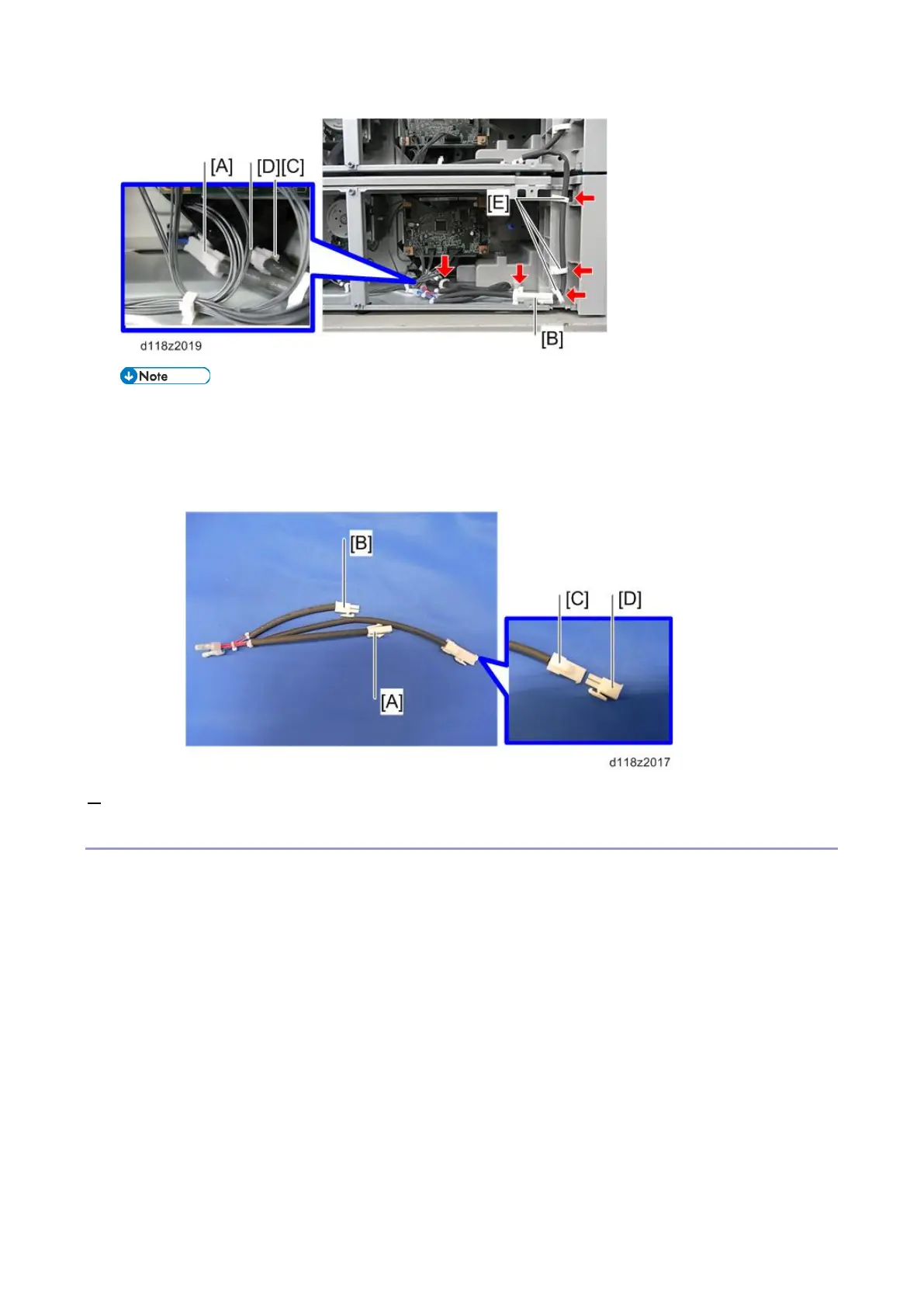 [A] [D][C]

[E]

[B]

d118z2019

Note

[B]

[C] [D]

[A]

d118z2017