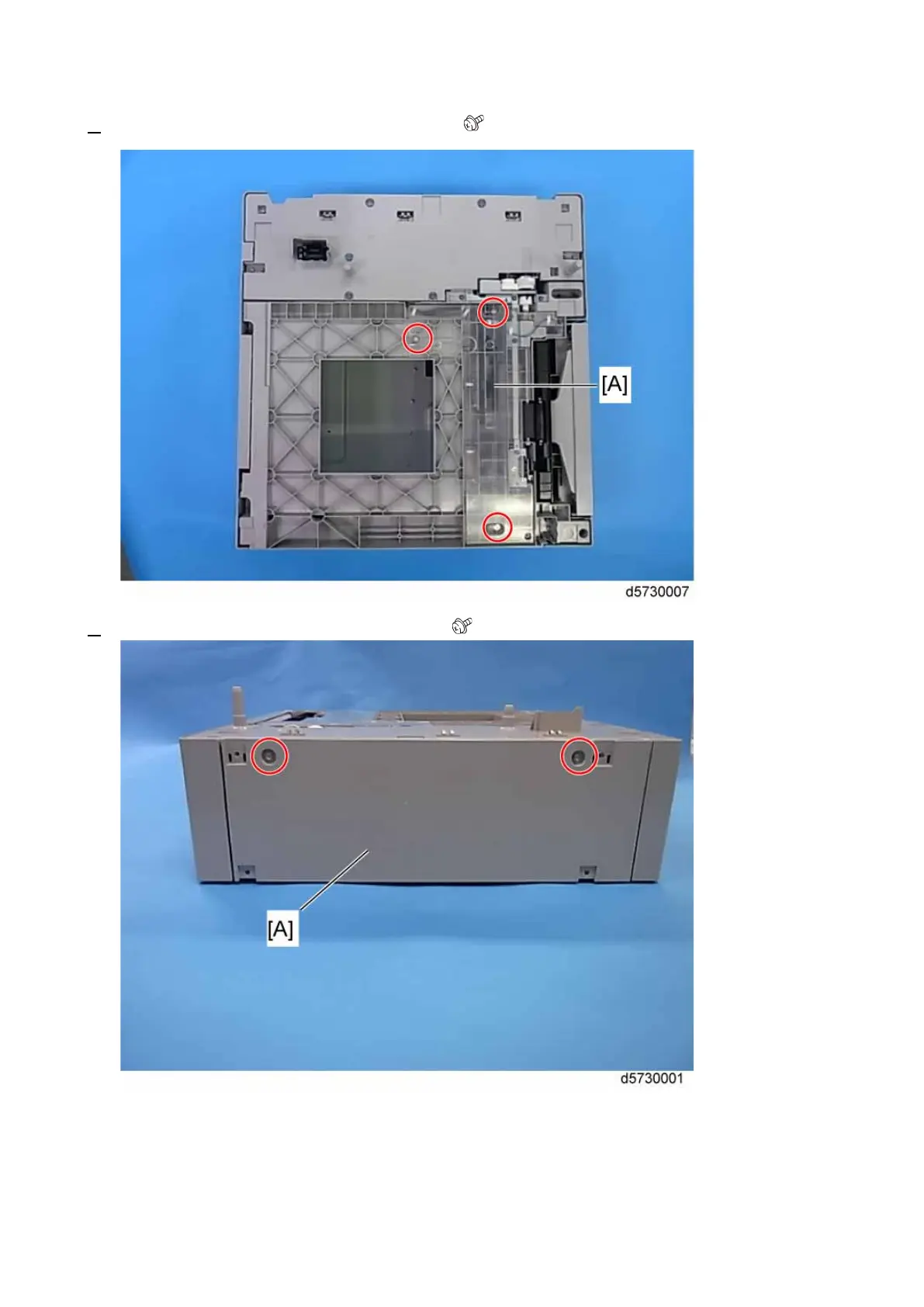 [A]

d5730007

[A]

d5730001