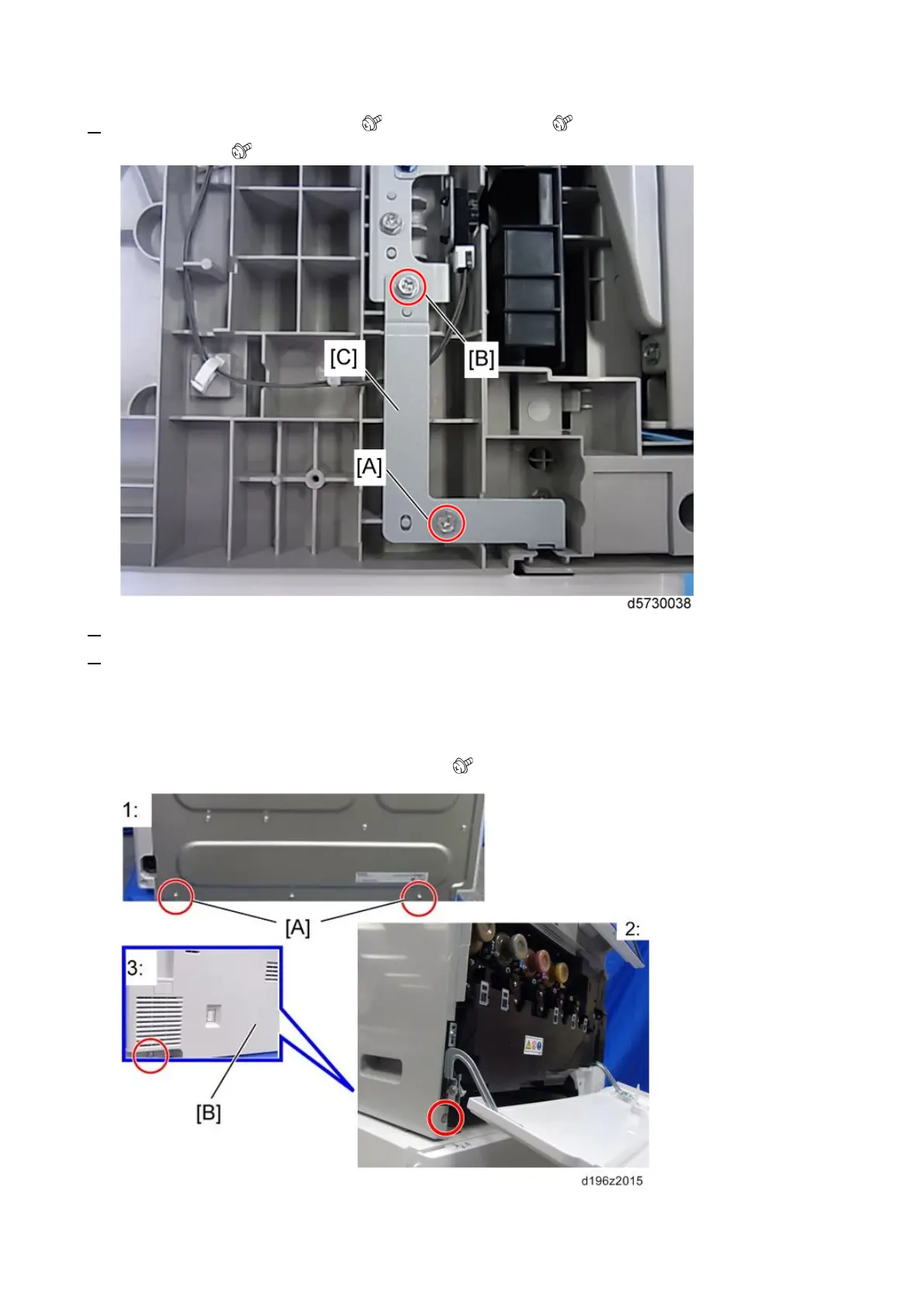 [C]
[B]
[A]
d5730038

1:
[A]
2:
3:
[B]
d196z2015