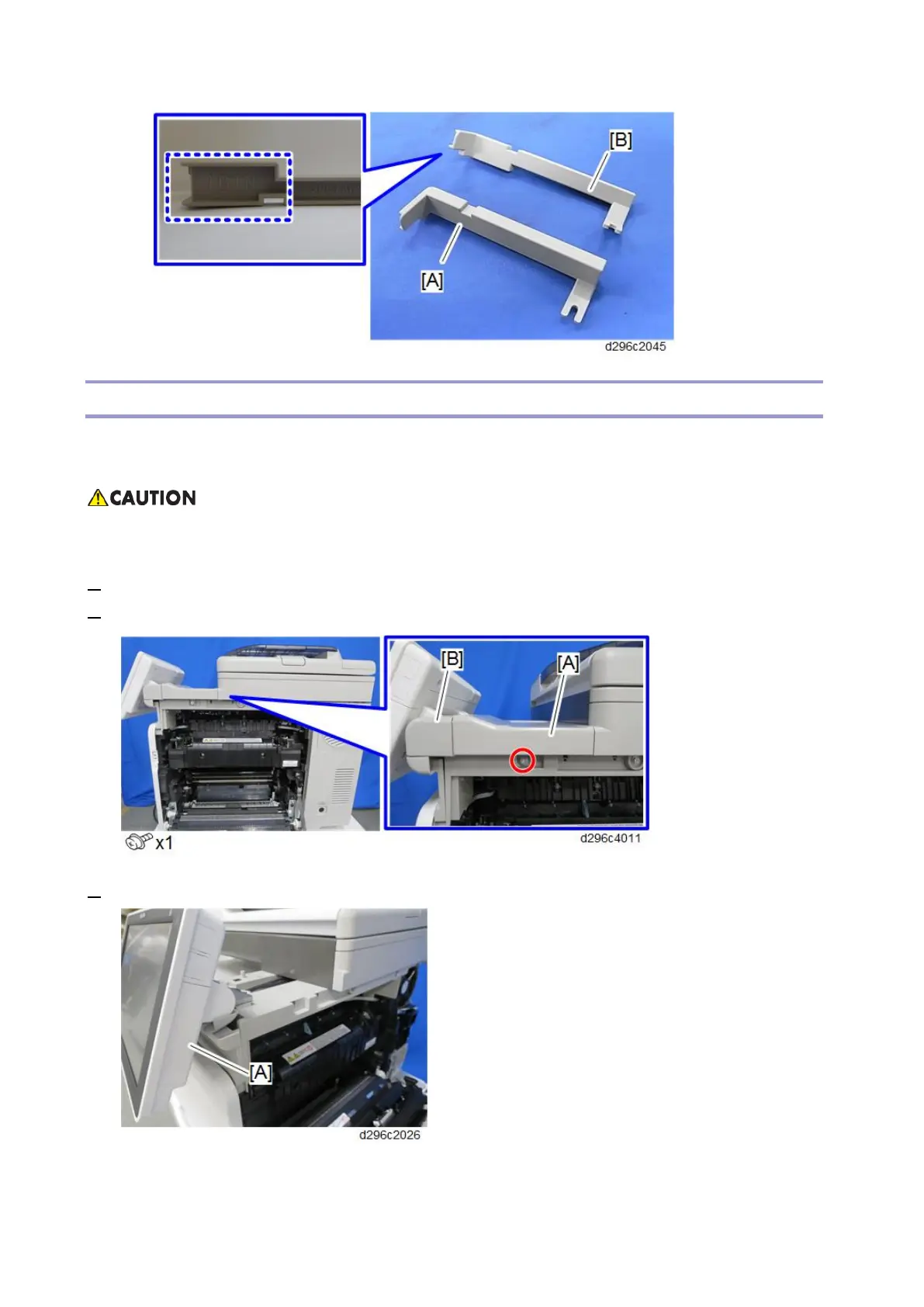 [B]

[A]

d296c2045

CAUTION

[B]

[A]

x1

d296c4011

[A]

d296c2026