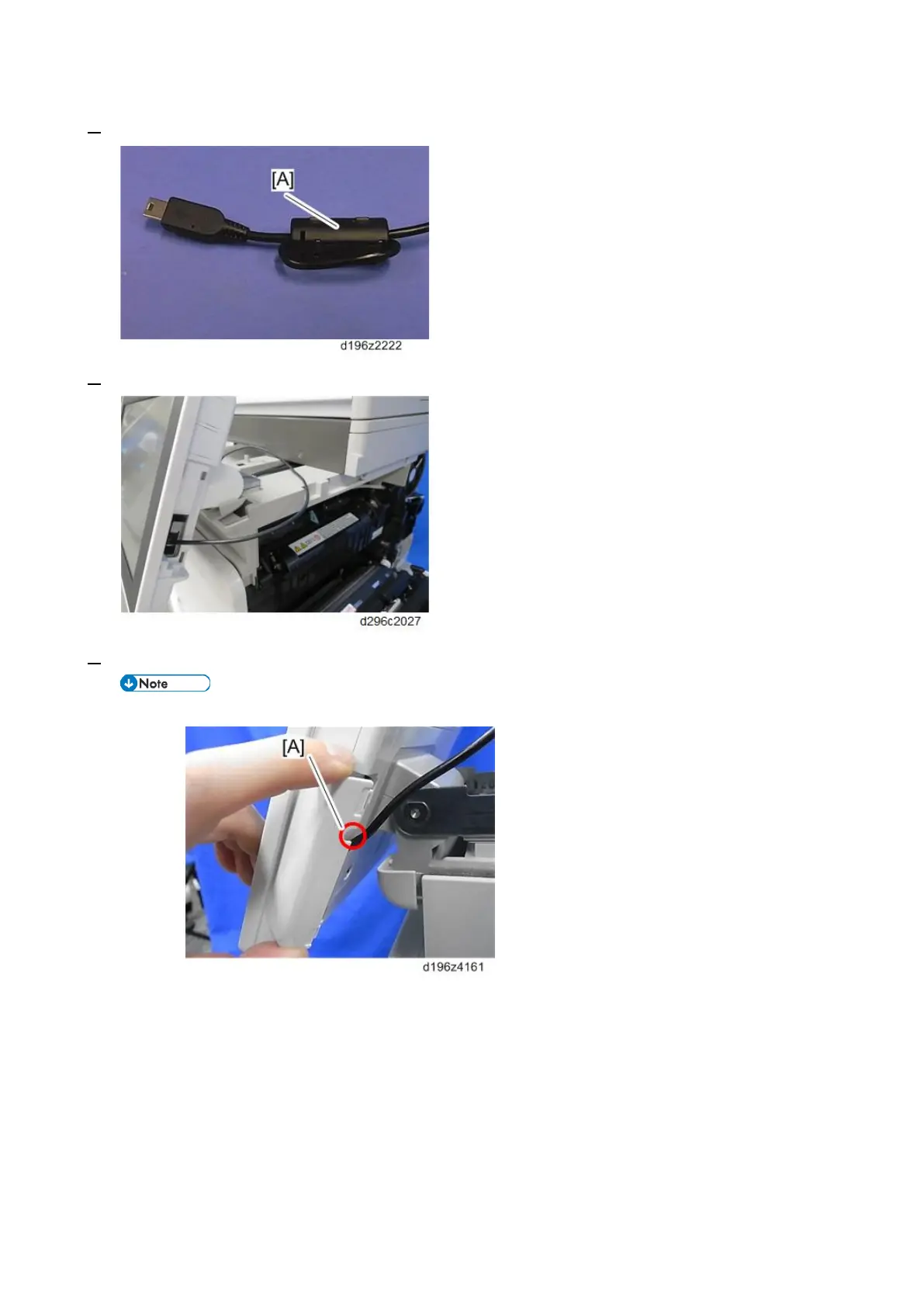 [A]

d196z2222

d296c2027

Note

[A]

d196z4161