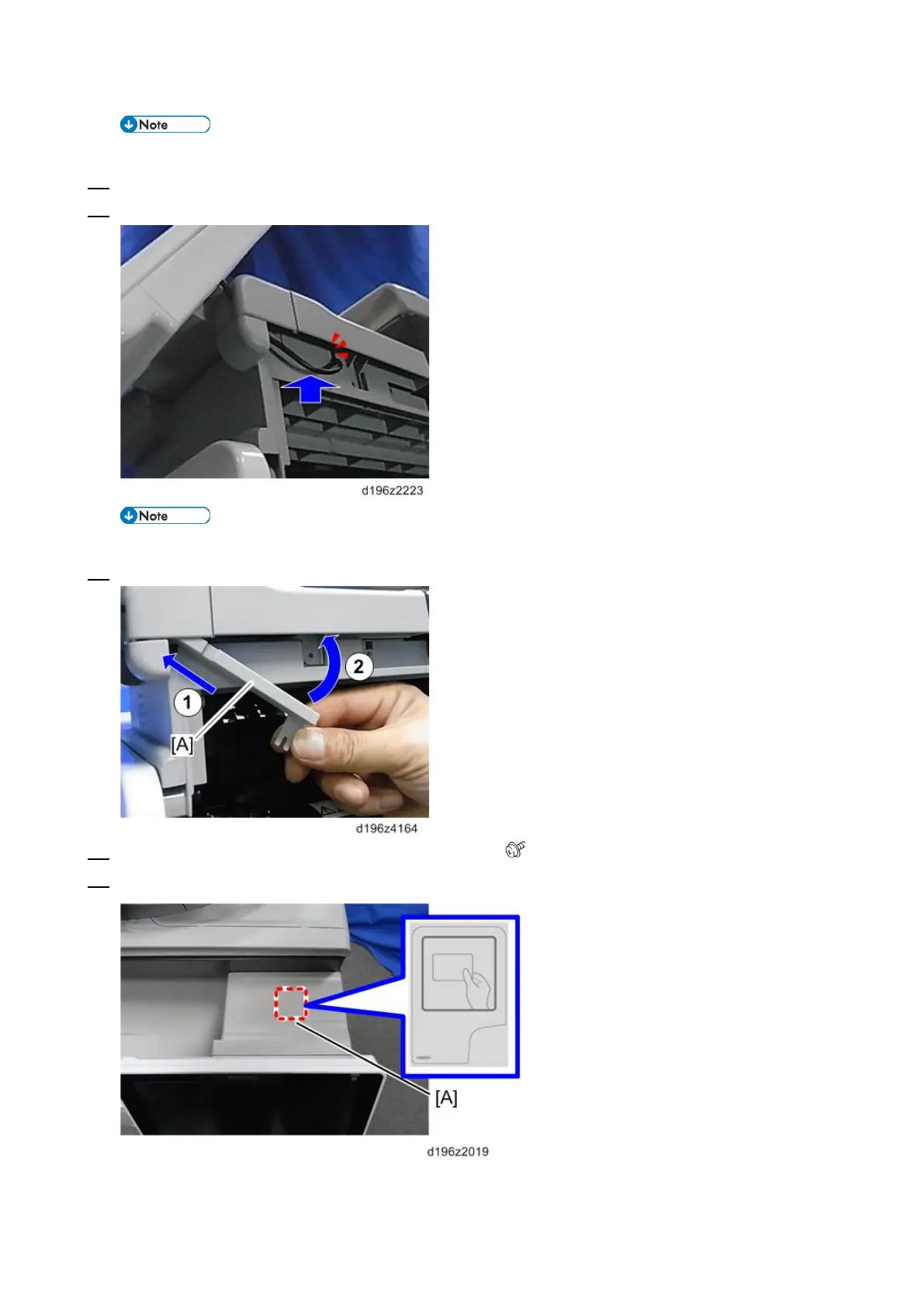 Note

d196z2223

Note

1

2

[A]

d196z4164

[A]

d196z2019