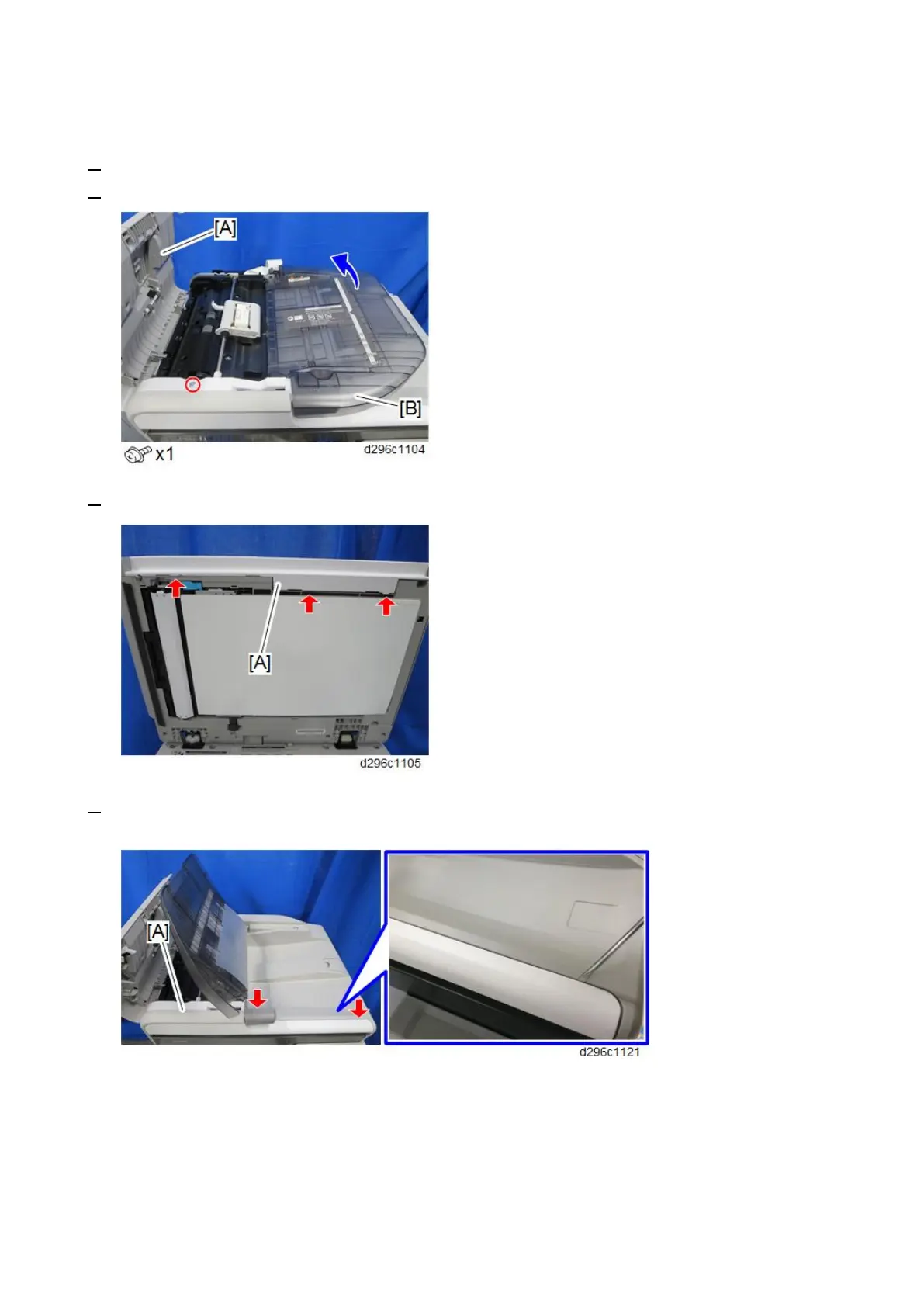 [A]

[B]

x1

d296c1104

[A]

d296c1105

[A]

d296c1121